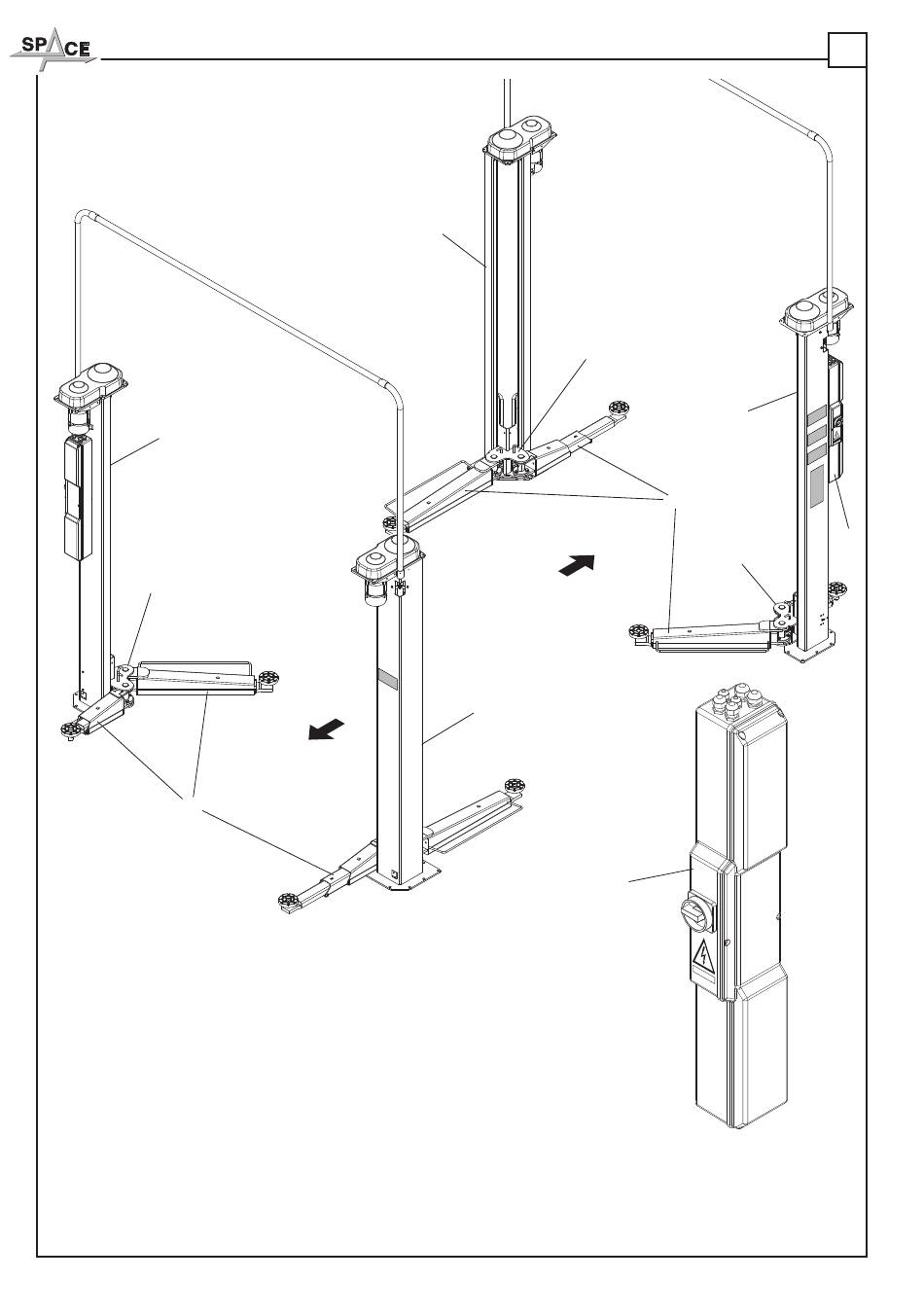 SPACE