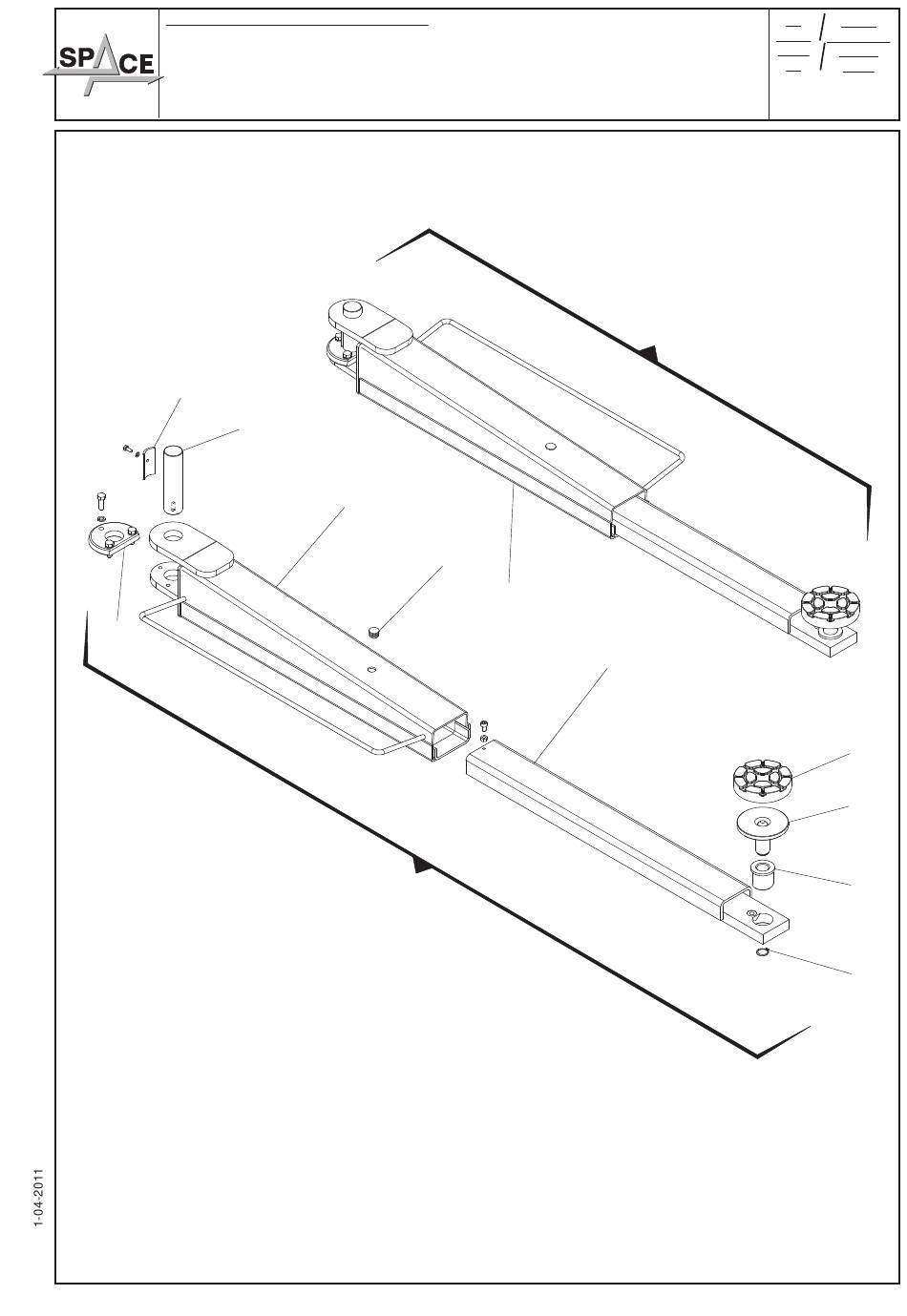 SPACE

1-04-2011