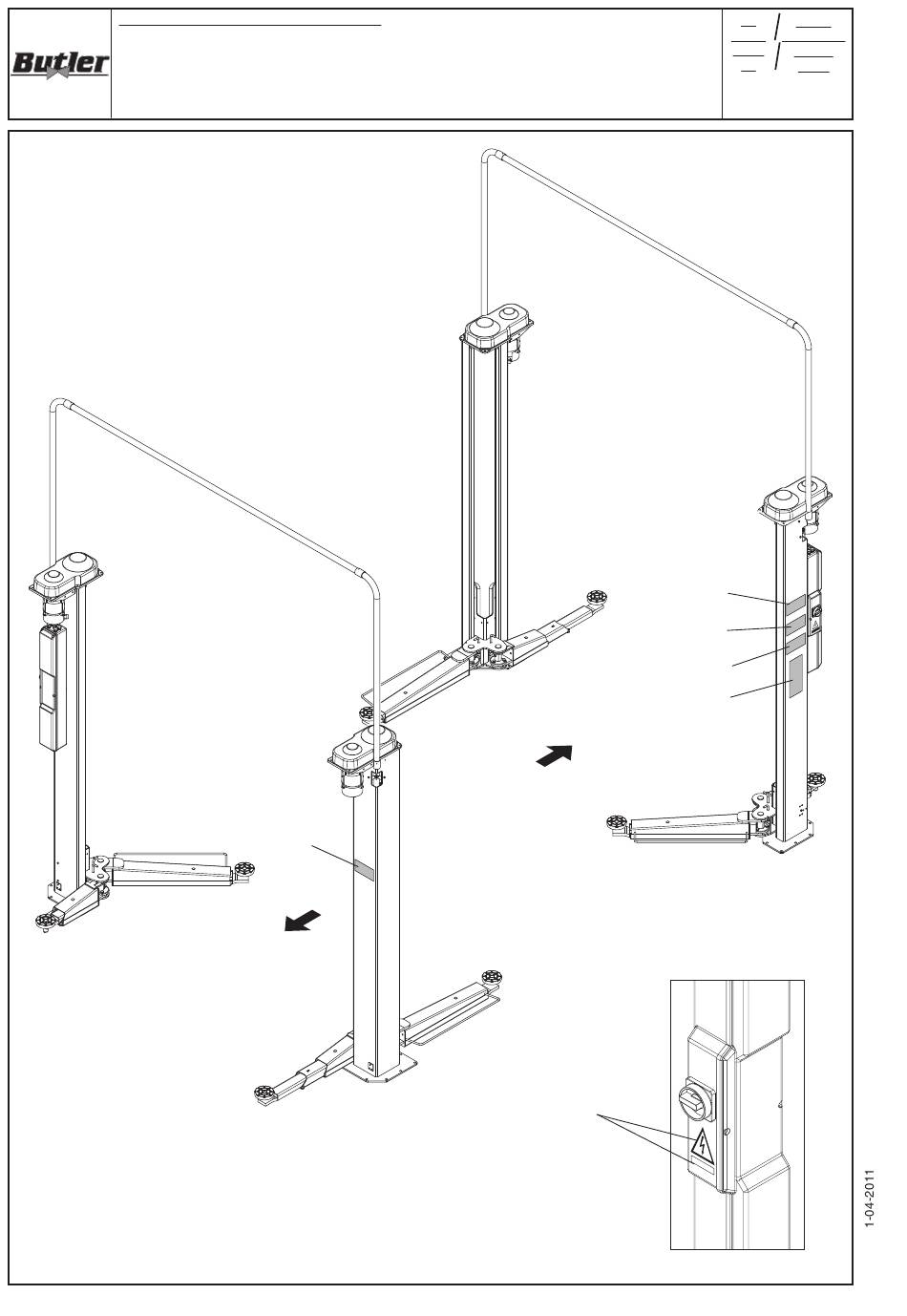 Butler

1-04-2011