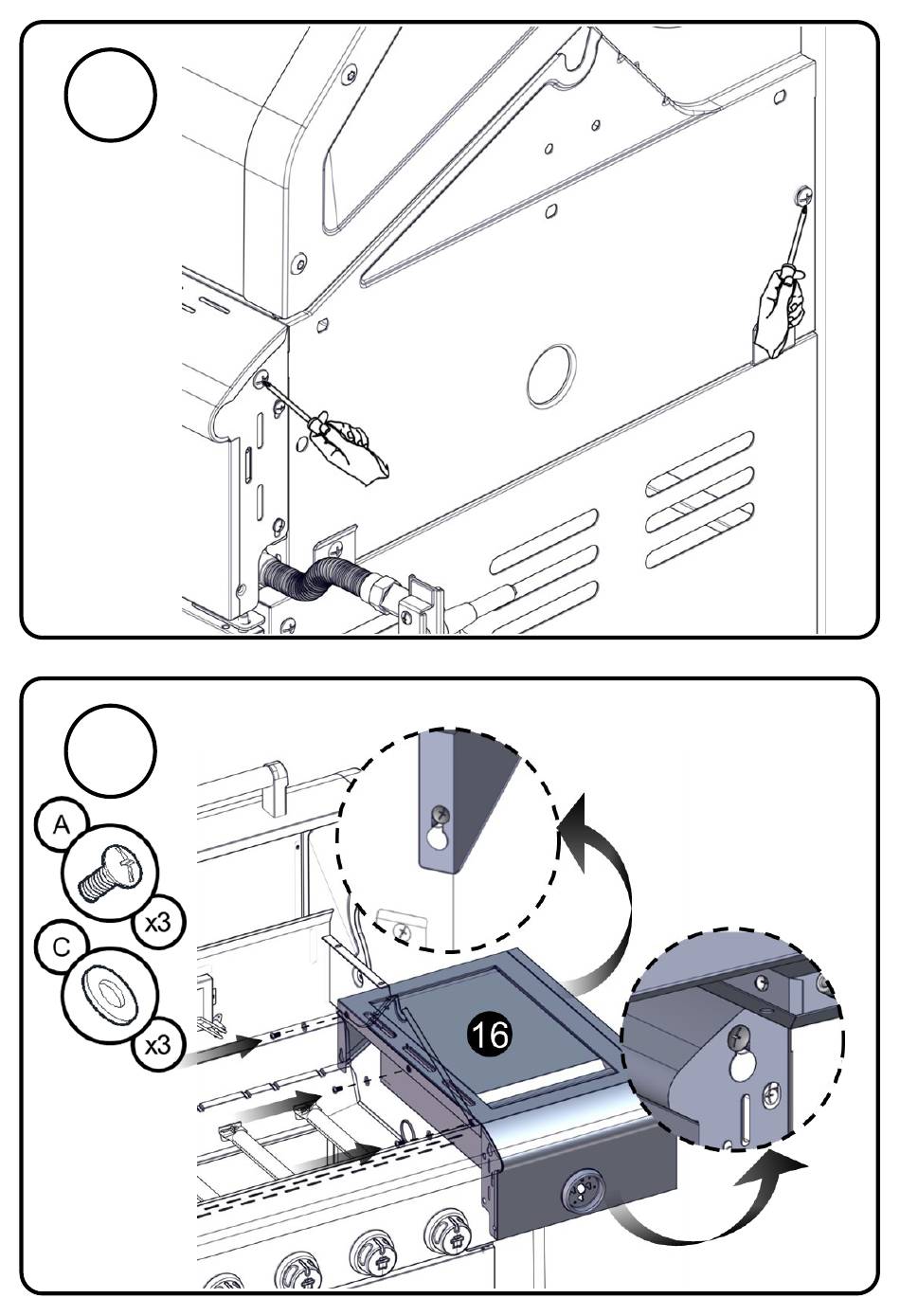 A
x3
C
x3
16