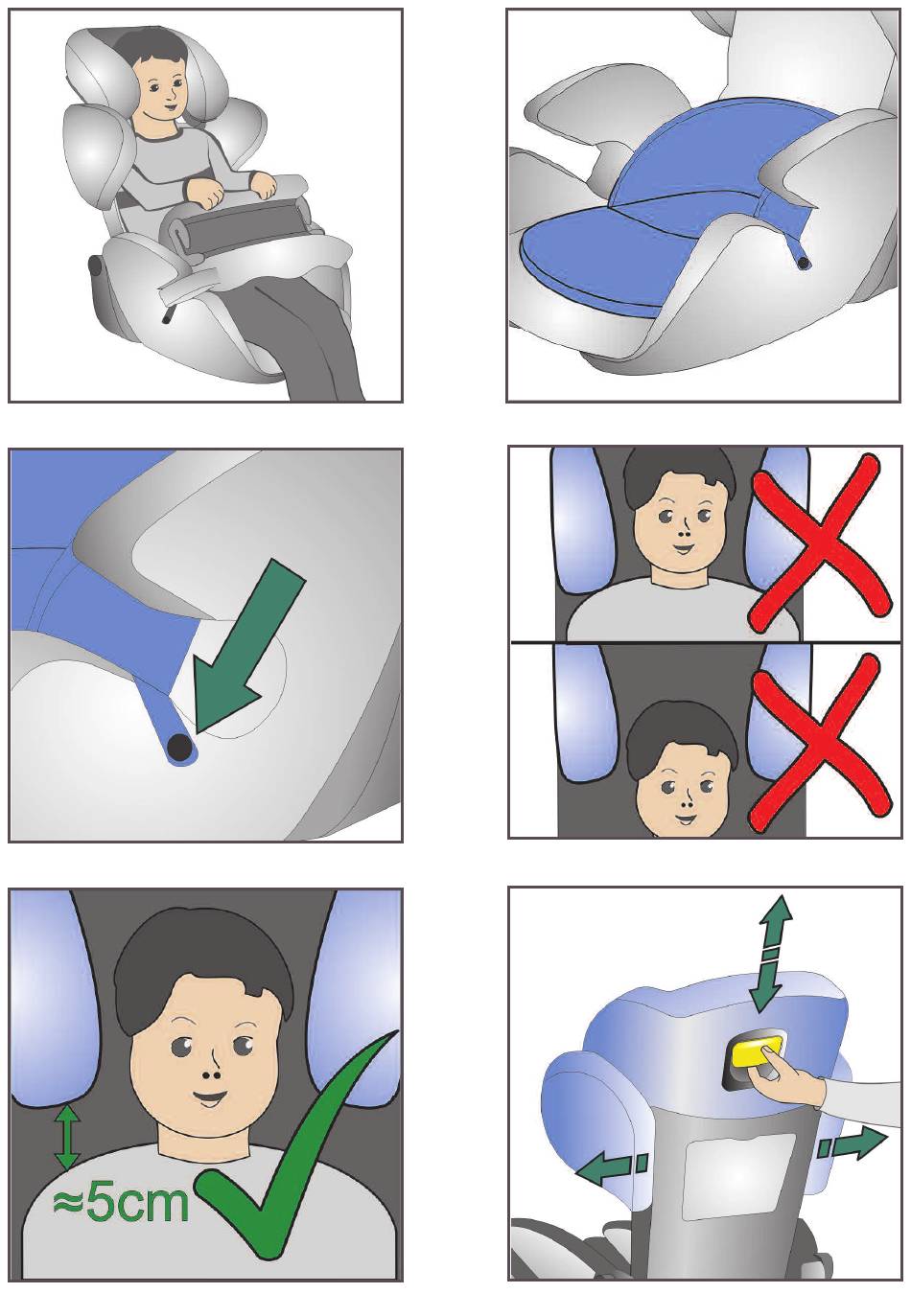 ≈5cm