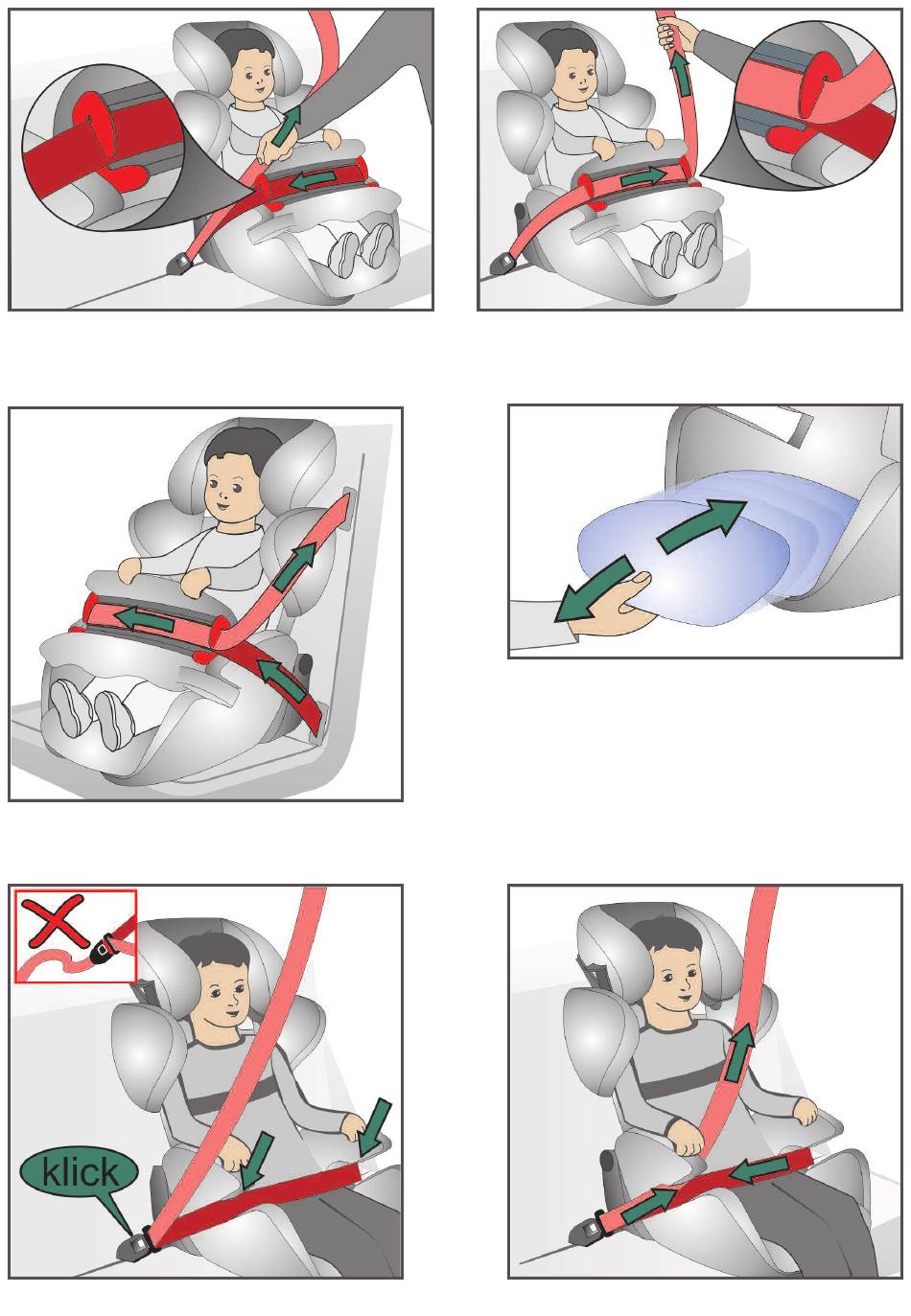 klick