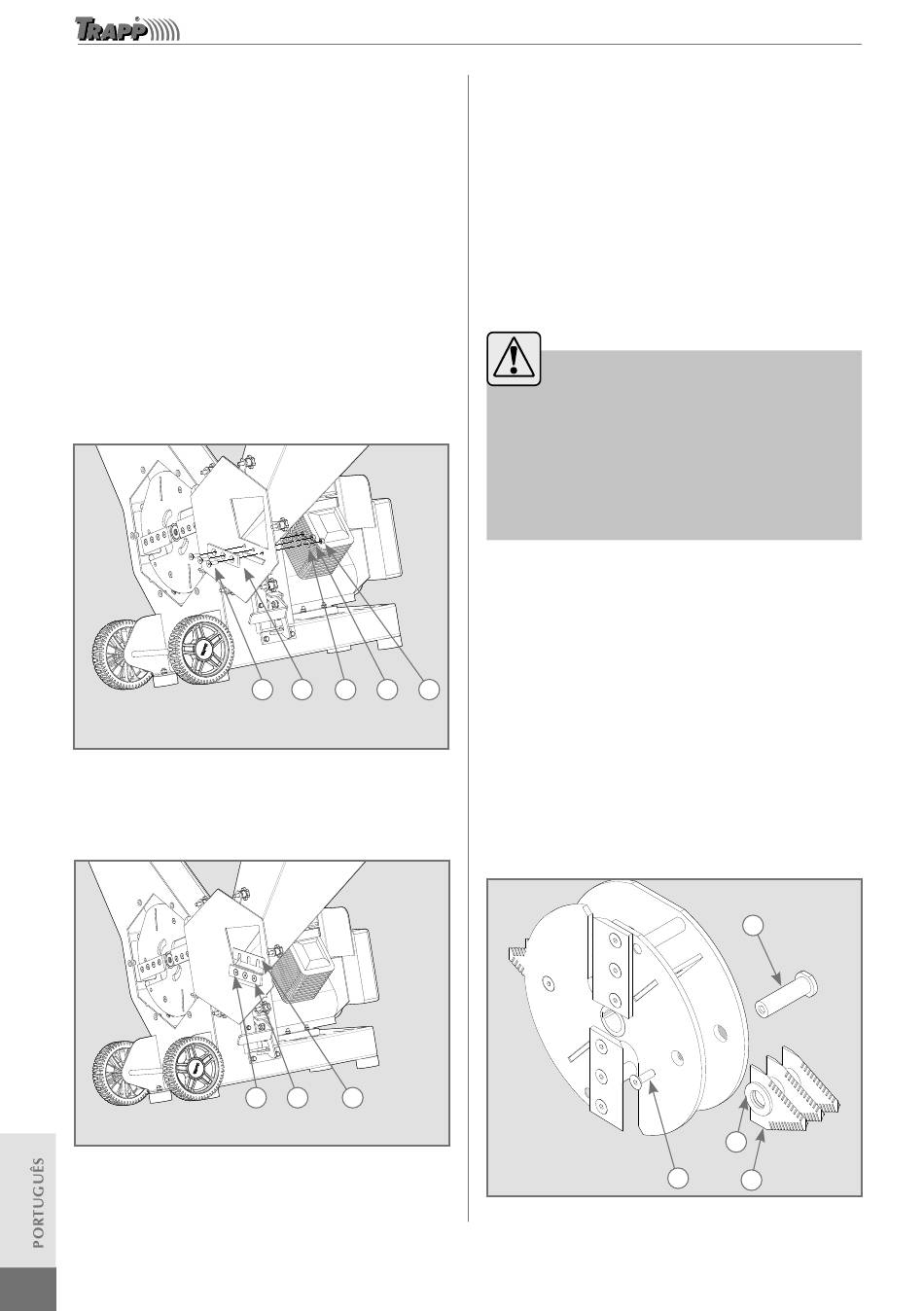 TRAPP

PORTUGUÊS