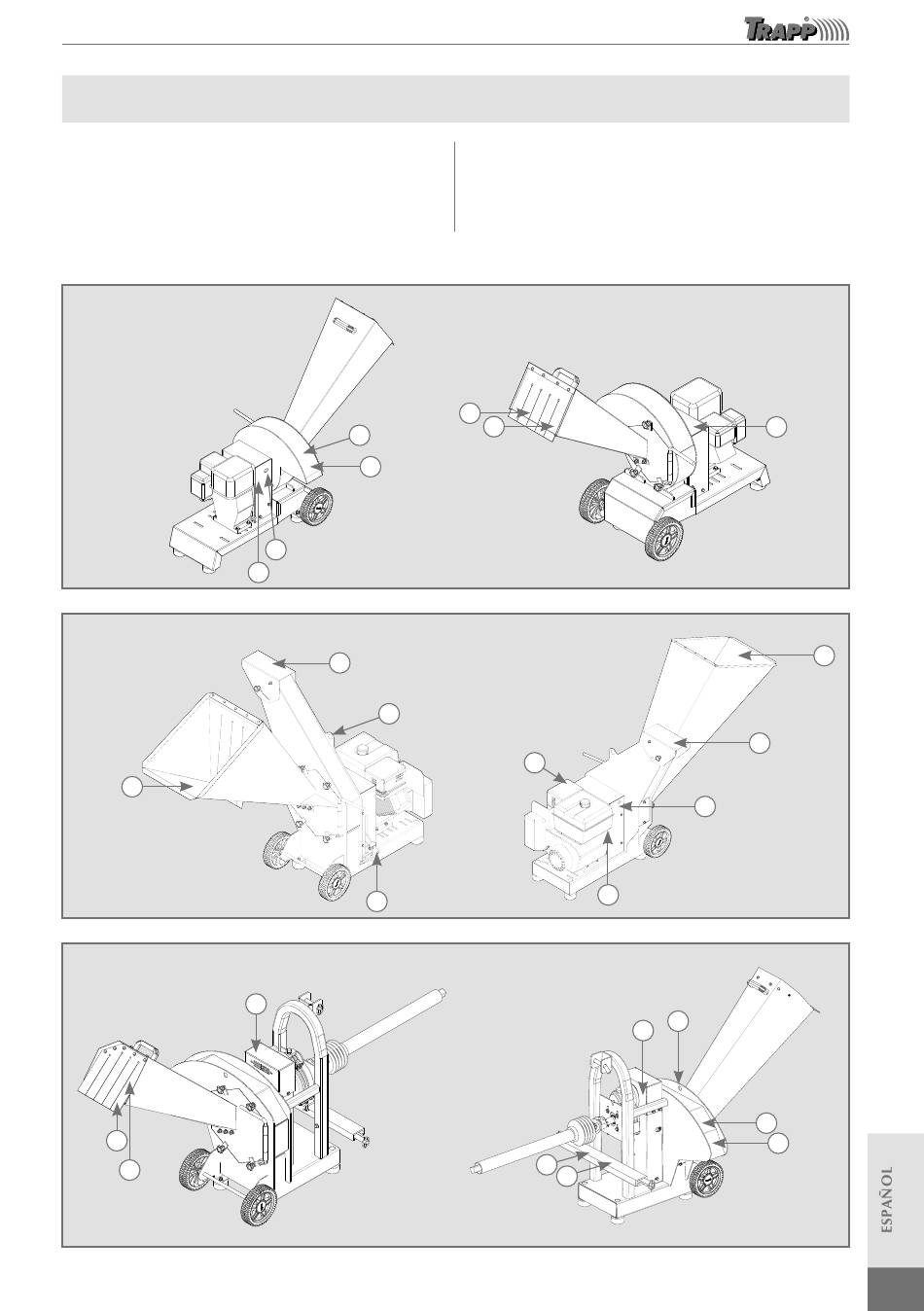 TRAPP

ESPAÑOL