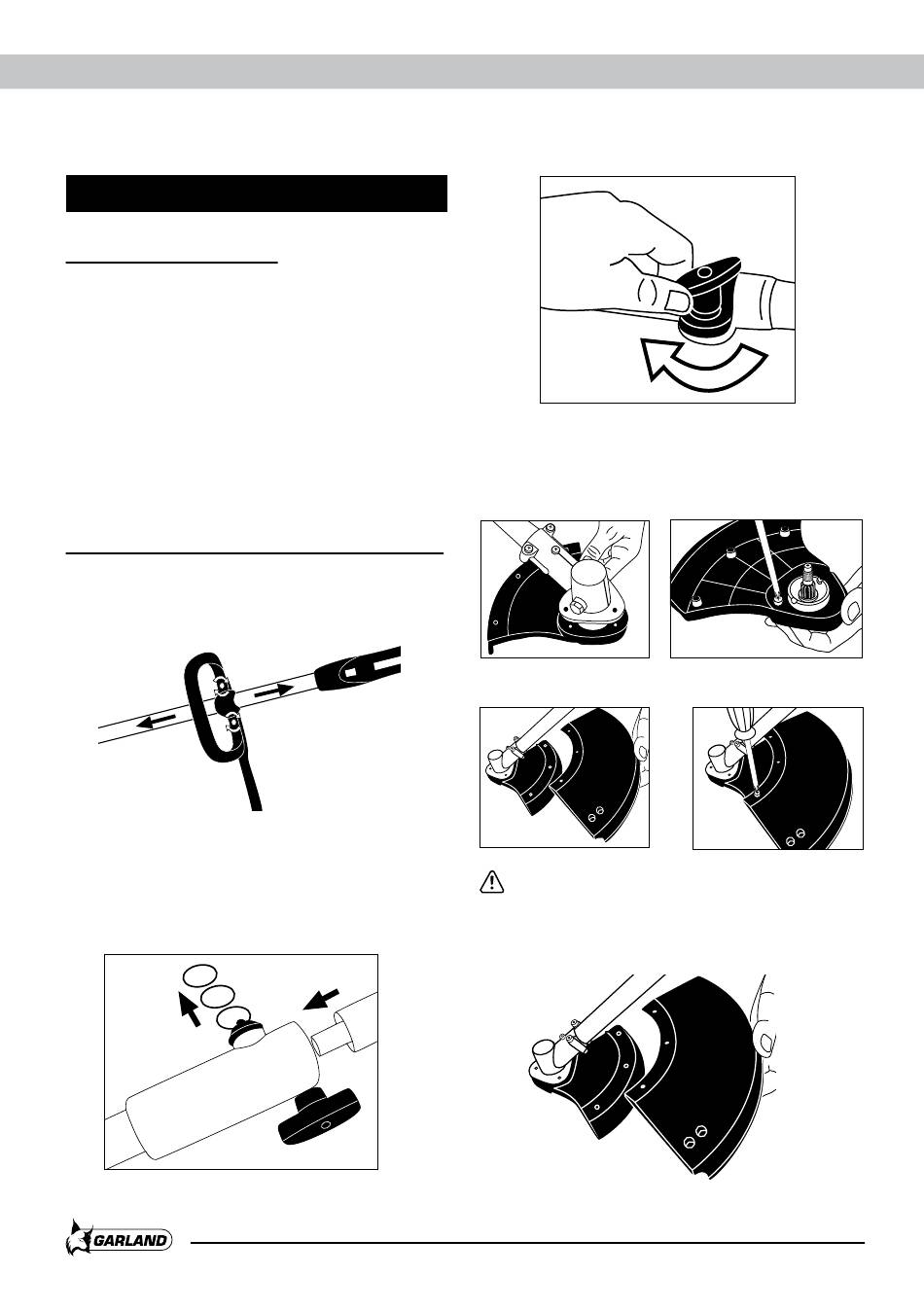 GARLAND