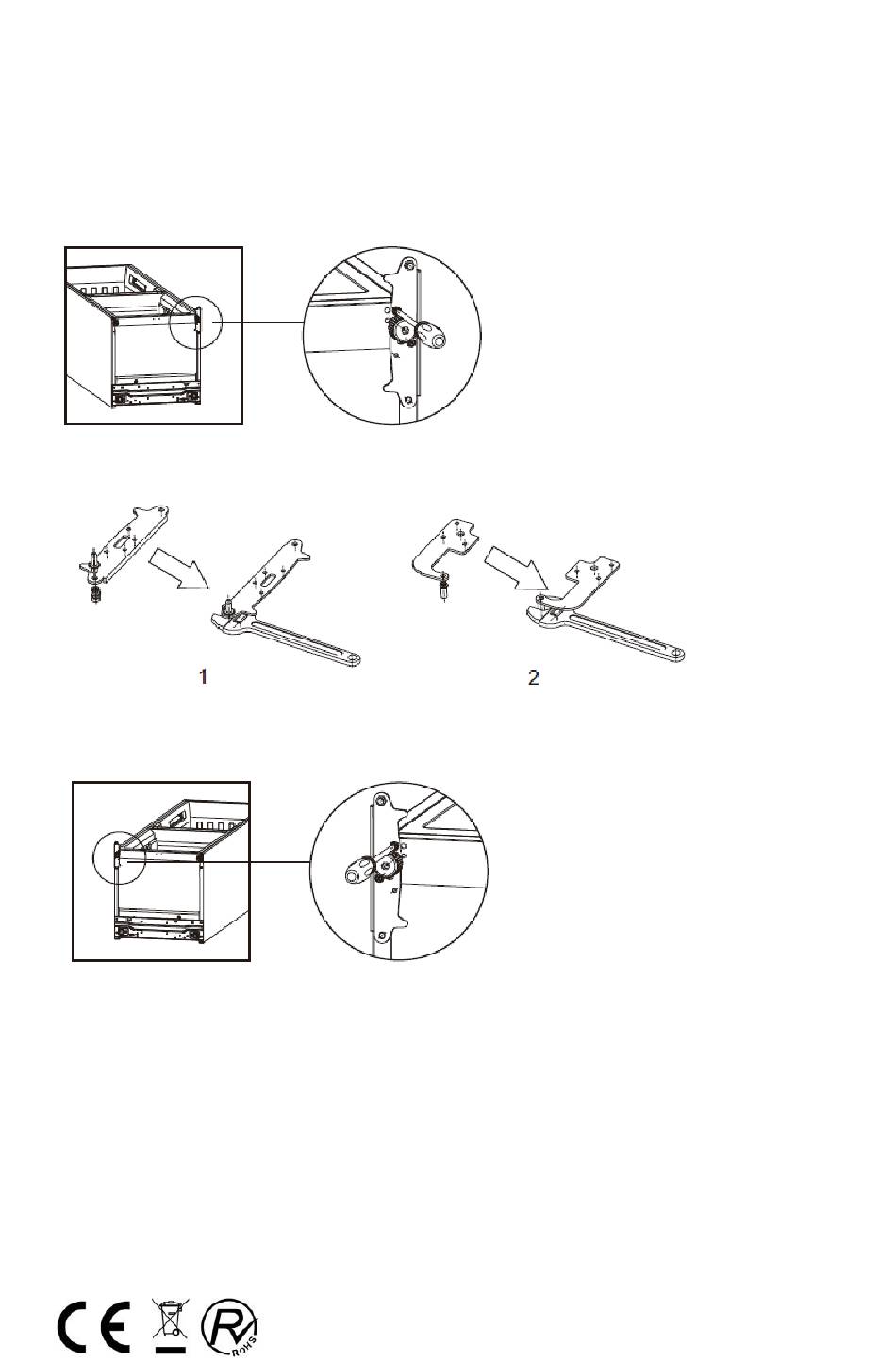 1

2

CE

RoHS