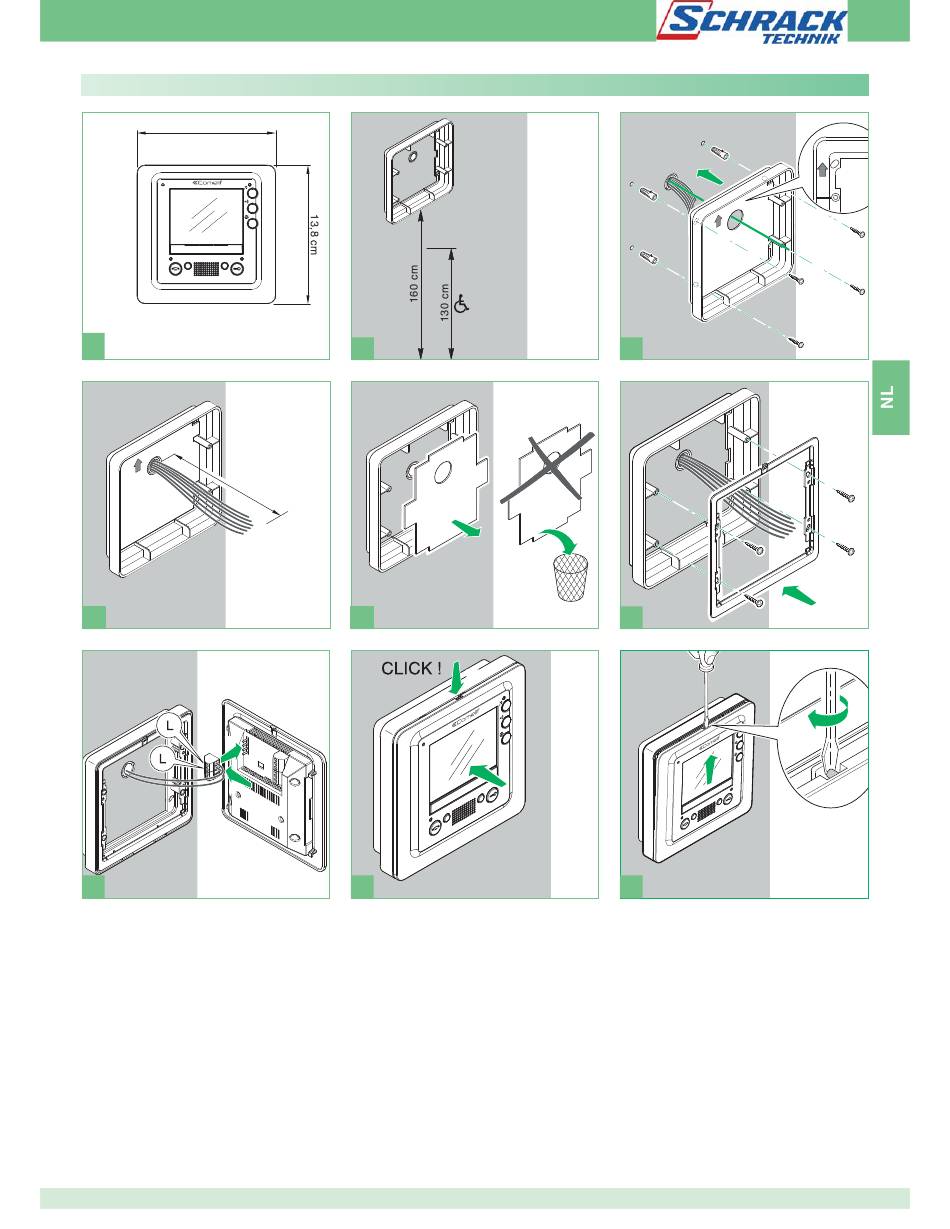 SCHRACK TECHNIK

Comelit

13,8 cm

160 cm

130 cm

NL

L

L

CLICK !

Comelit

Comelit