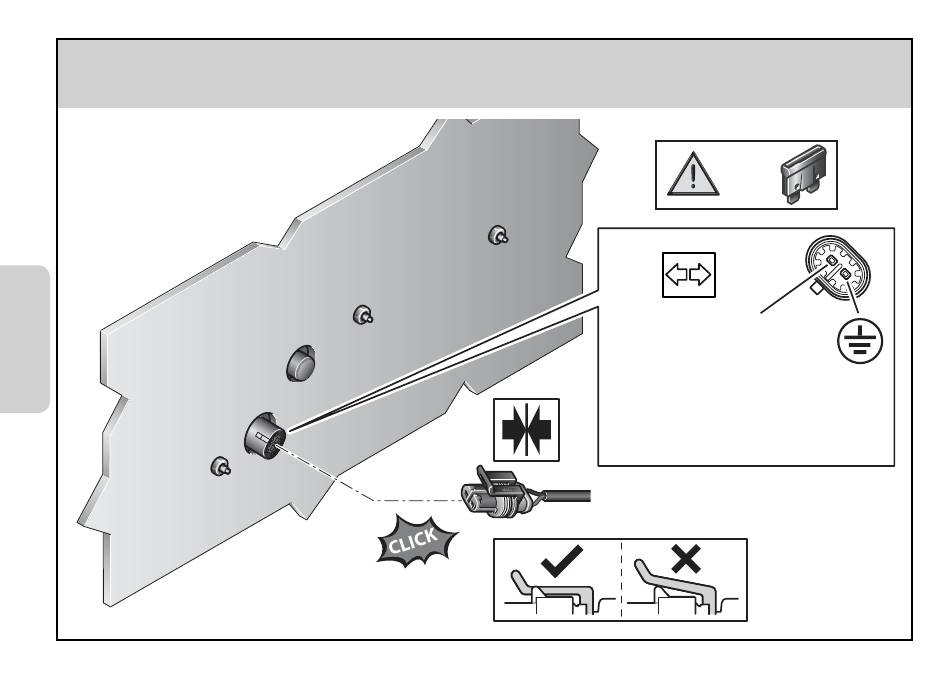 CLICK