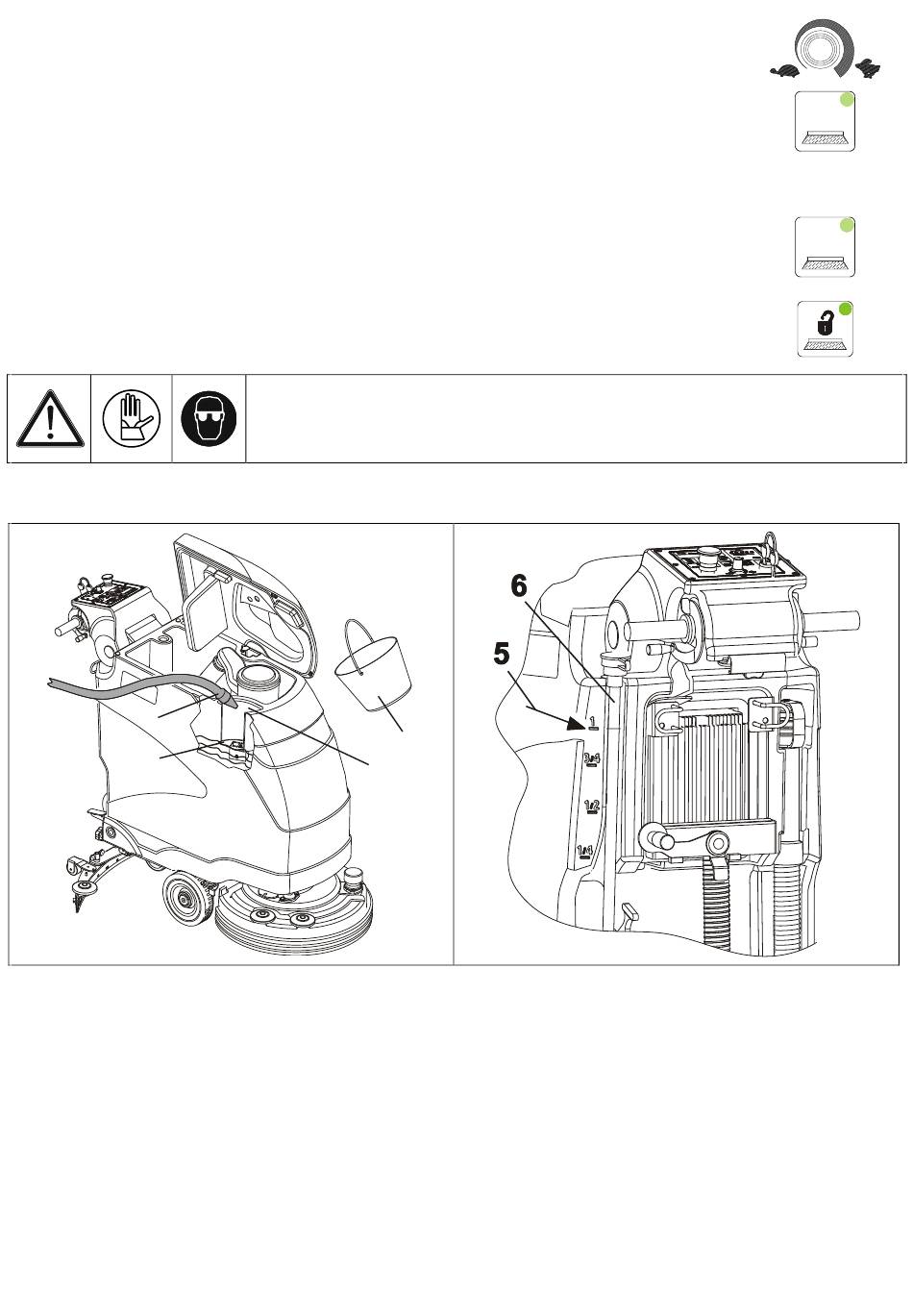 6
5
1
3/4
1/2
1/4