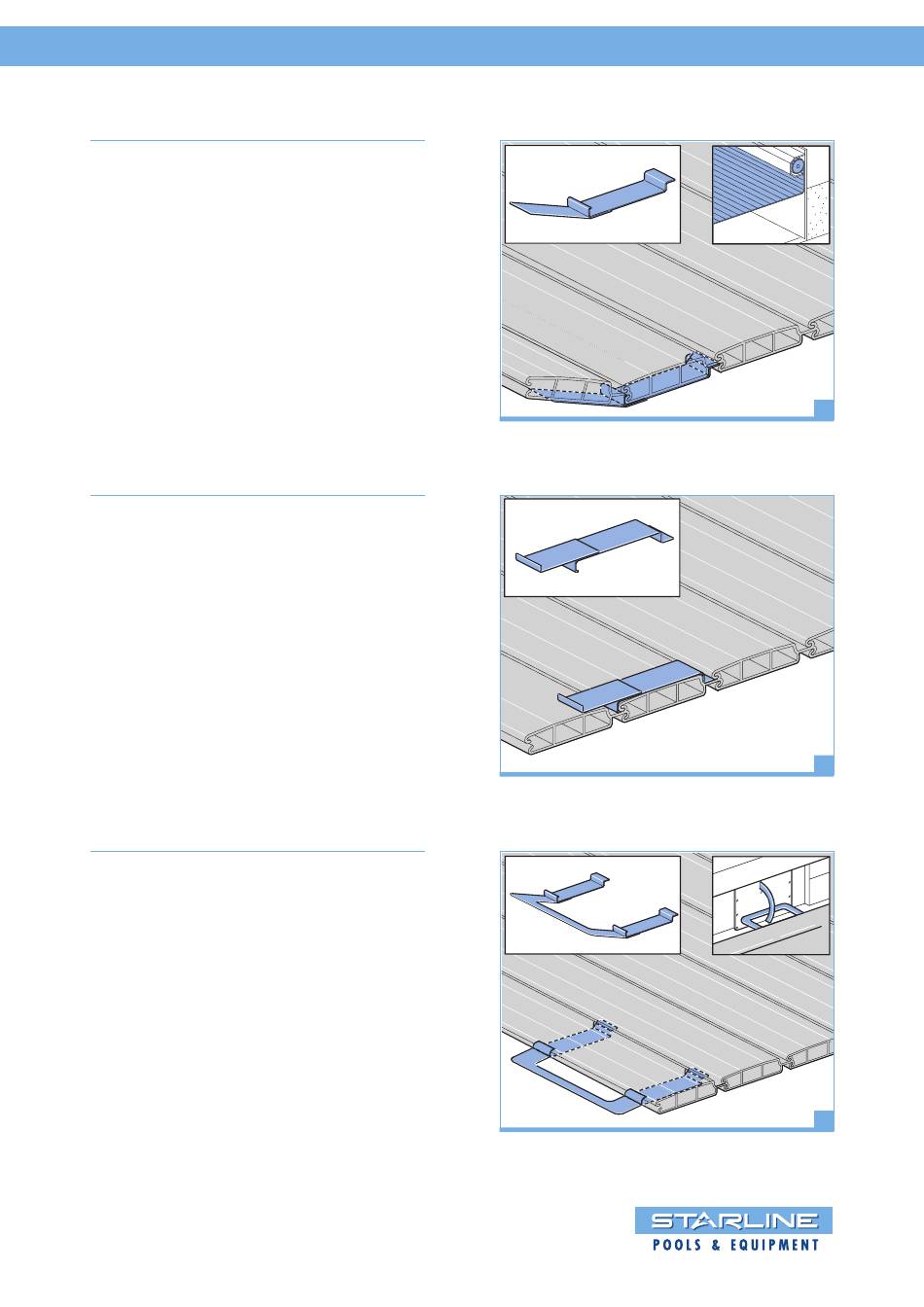 STARLINE
POOLS & EQUIPMENT