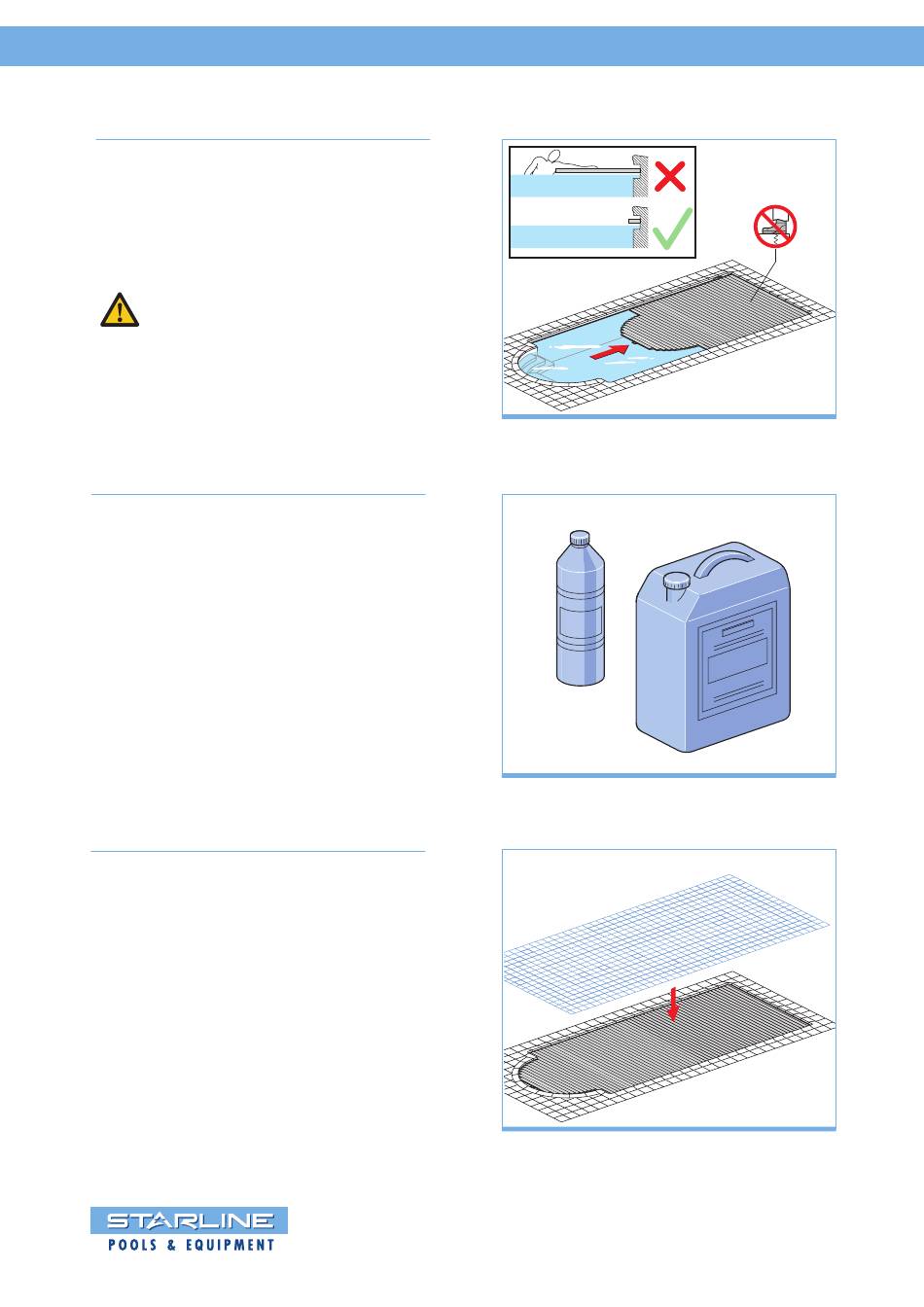 STARLINE
POOLS & EQUIPMENT