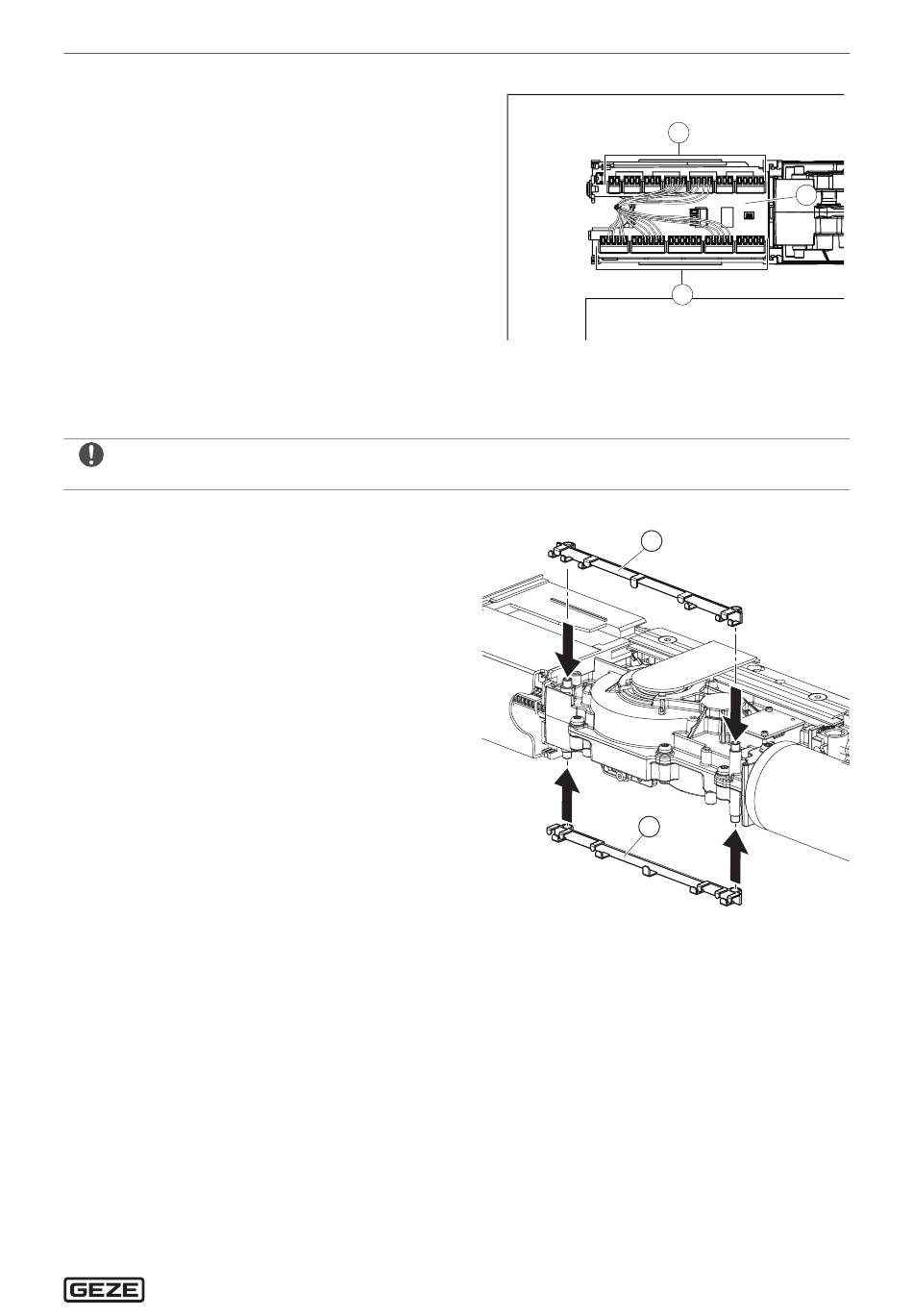 GEZE