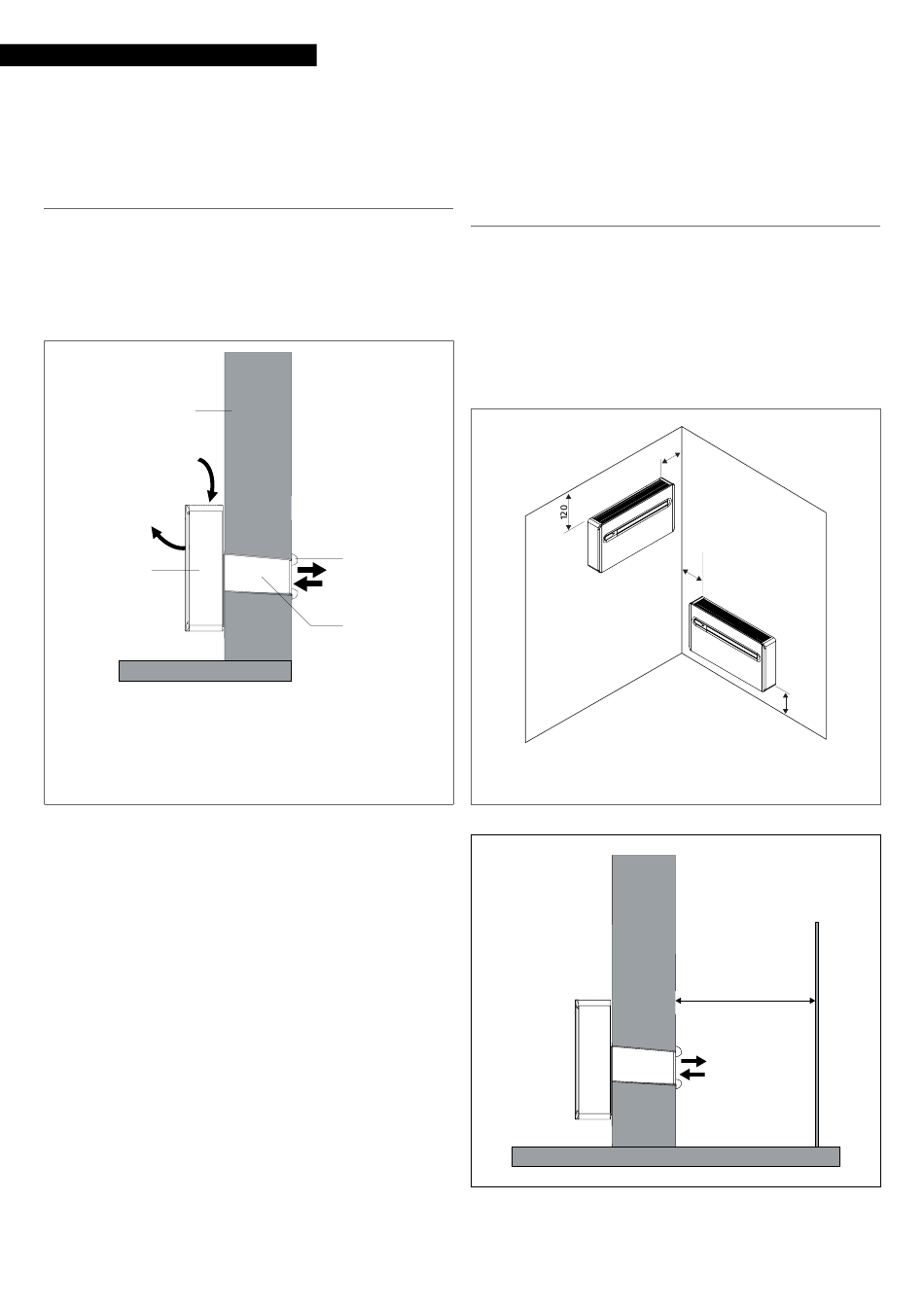 120