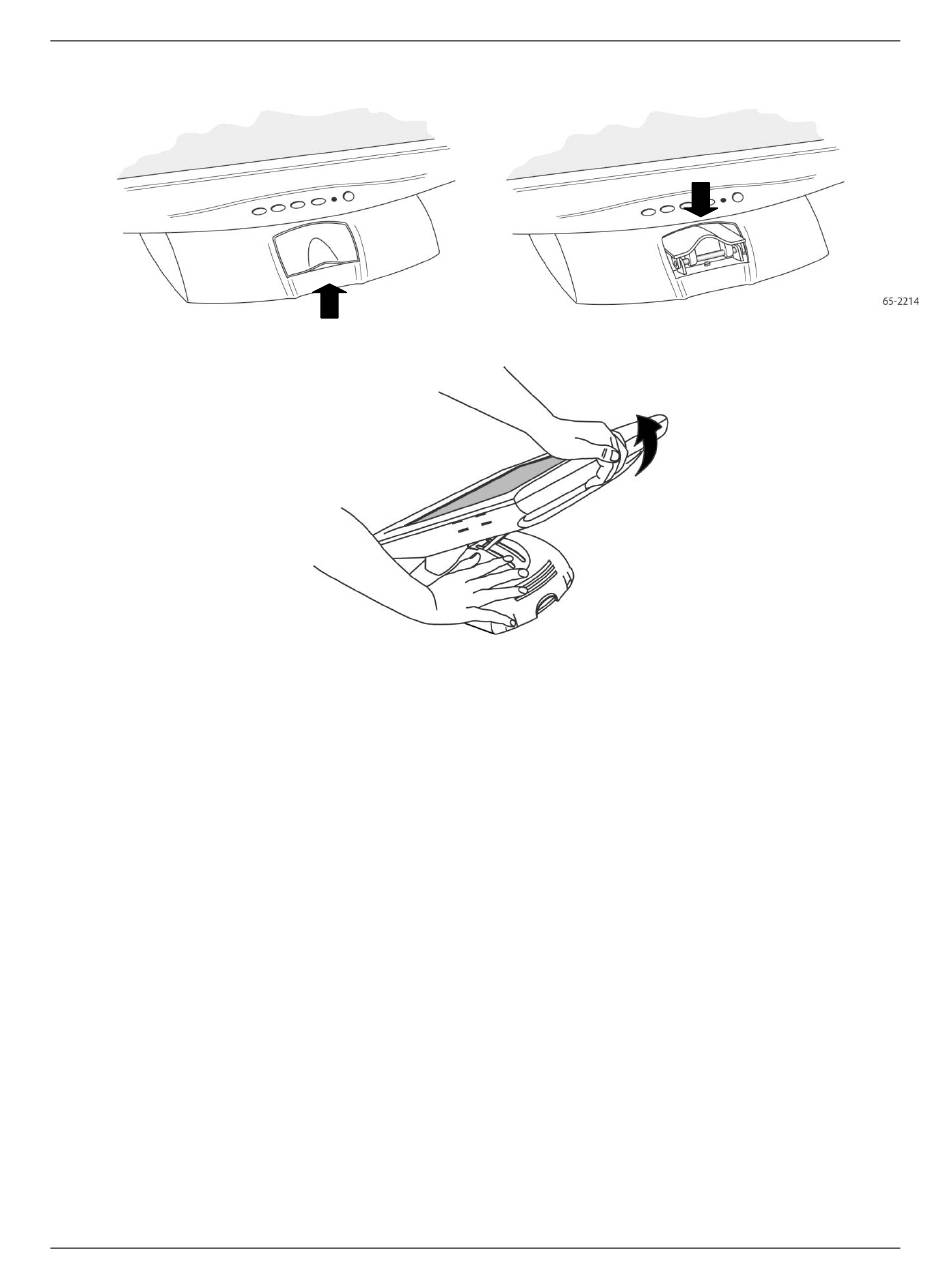 65-2214