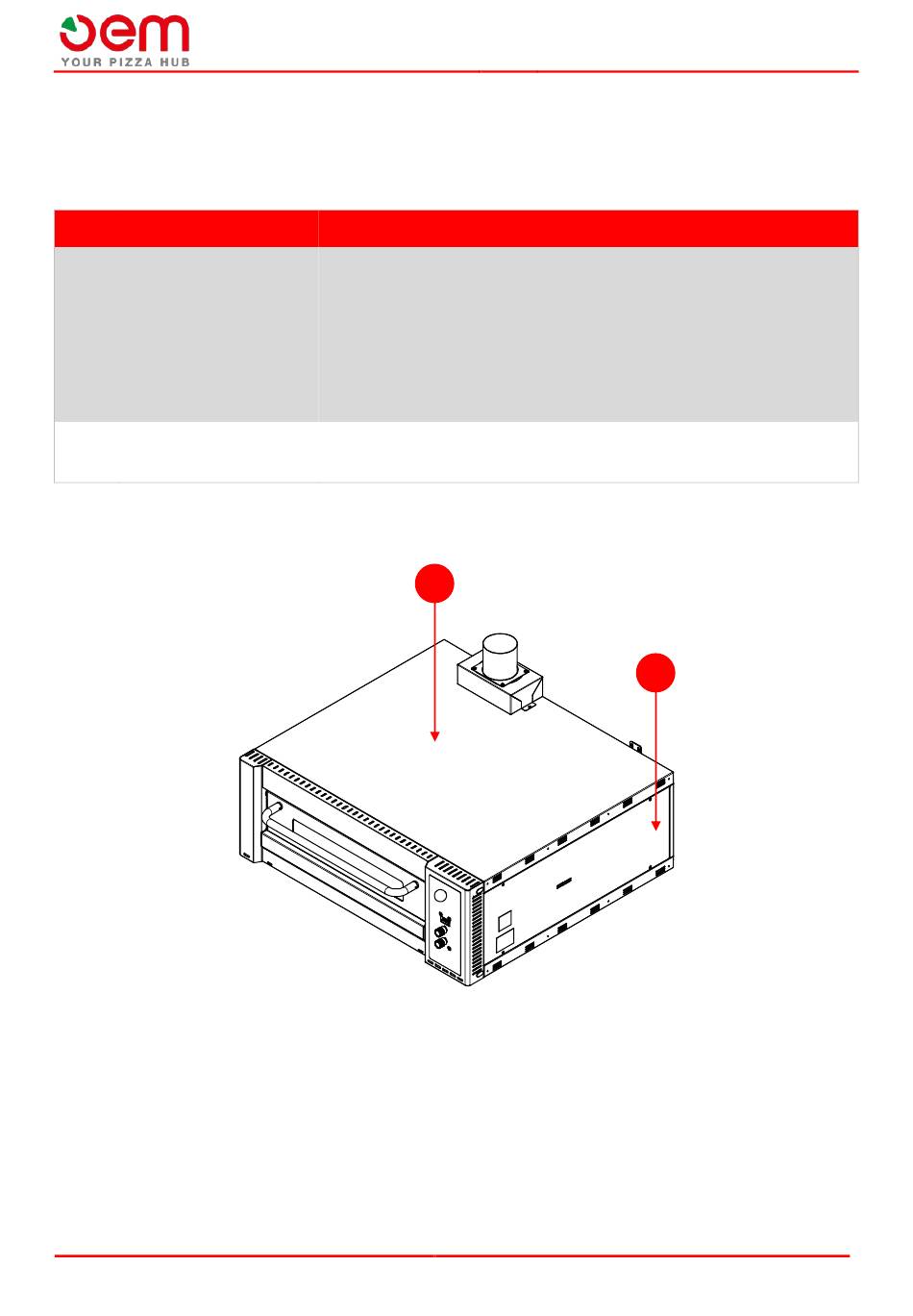 oem
YOUR PIZZA HUB