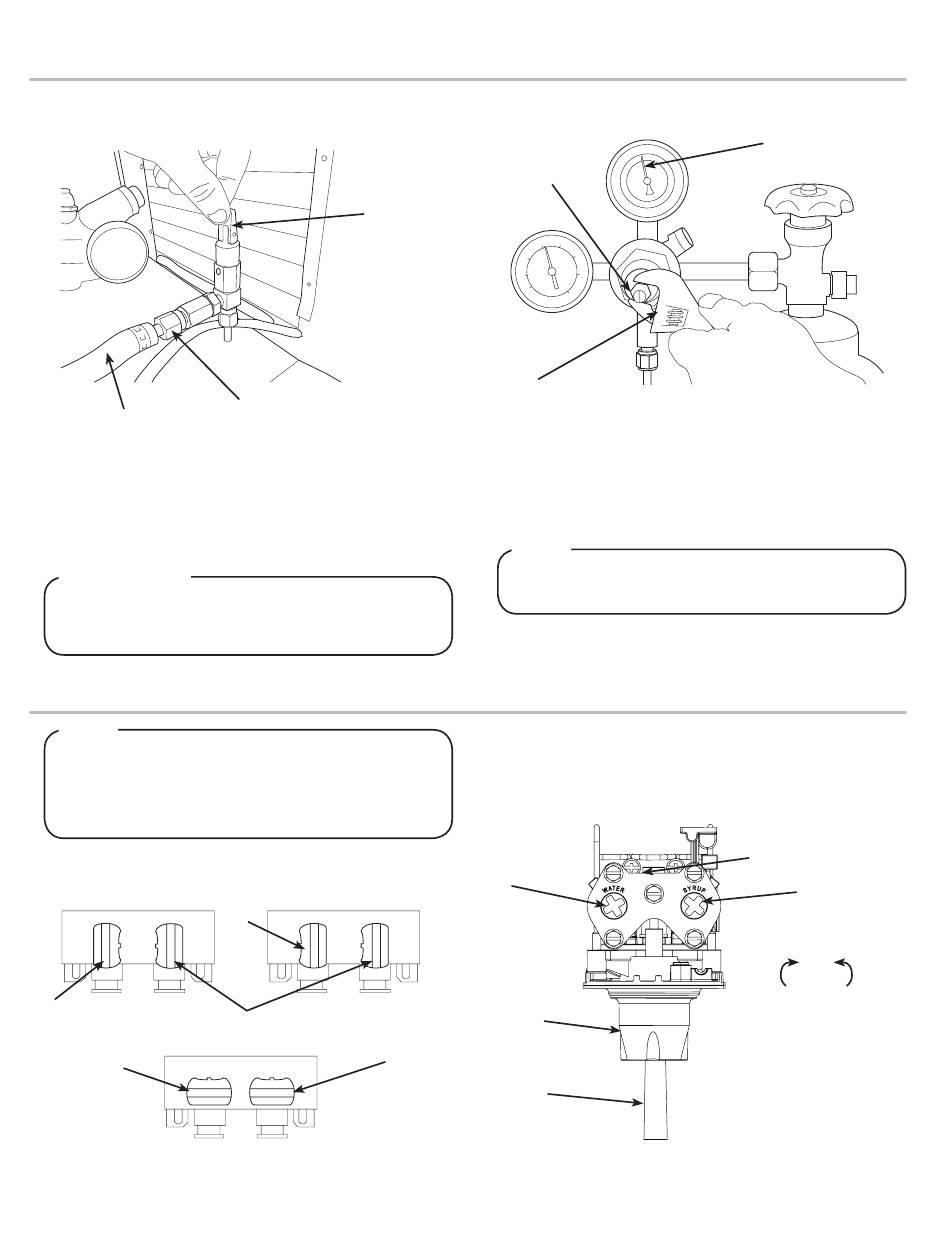 WATER

SYRUP