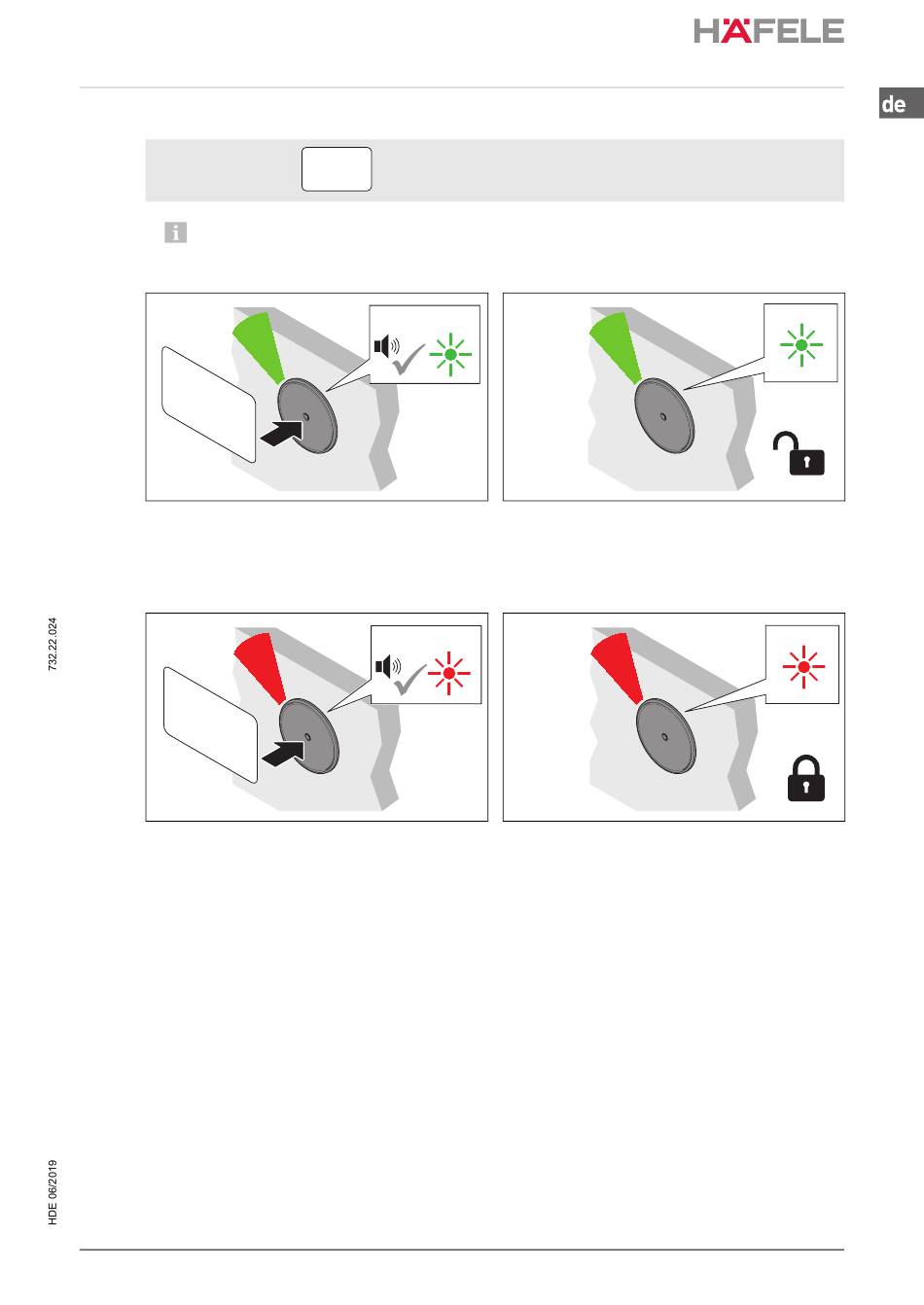 HÄFELE

de

732.22.024

HDE 06/2019