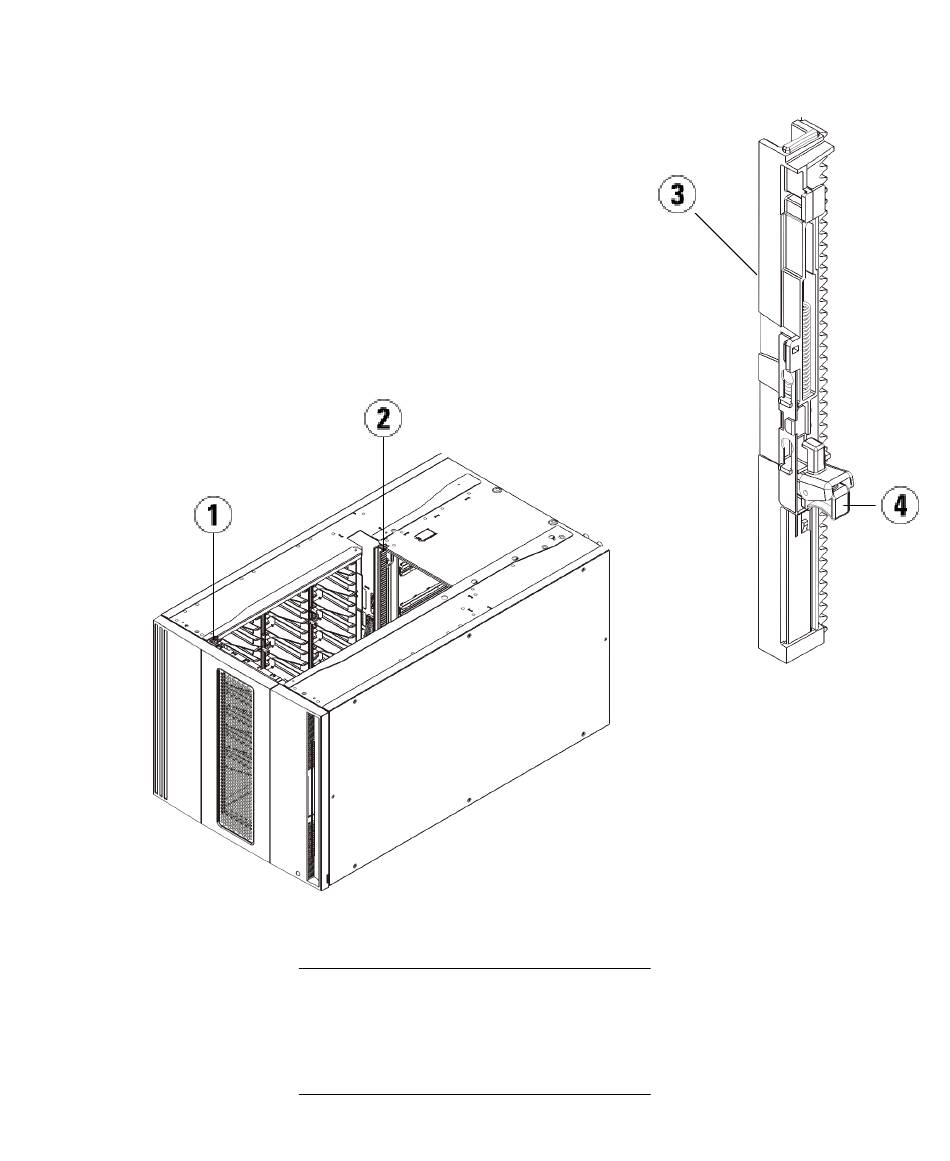 3

2

1

4