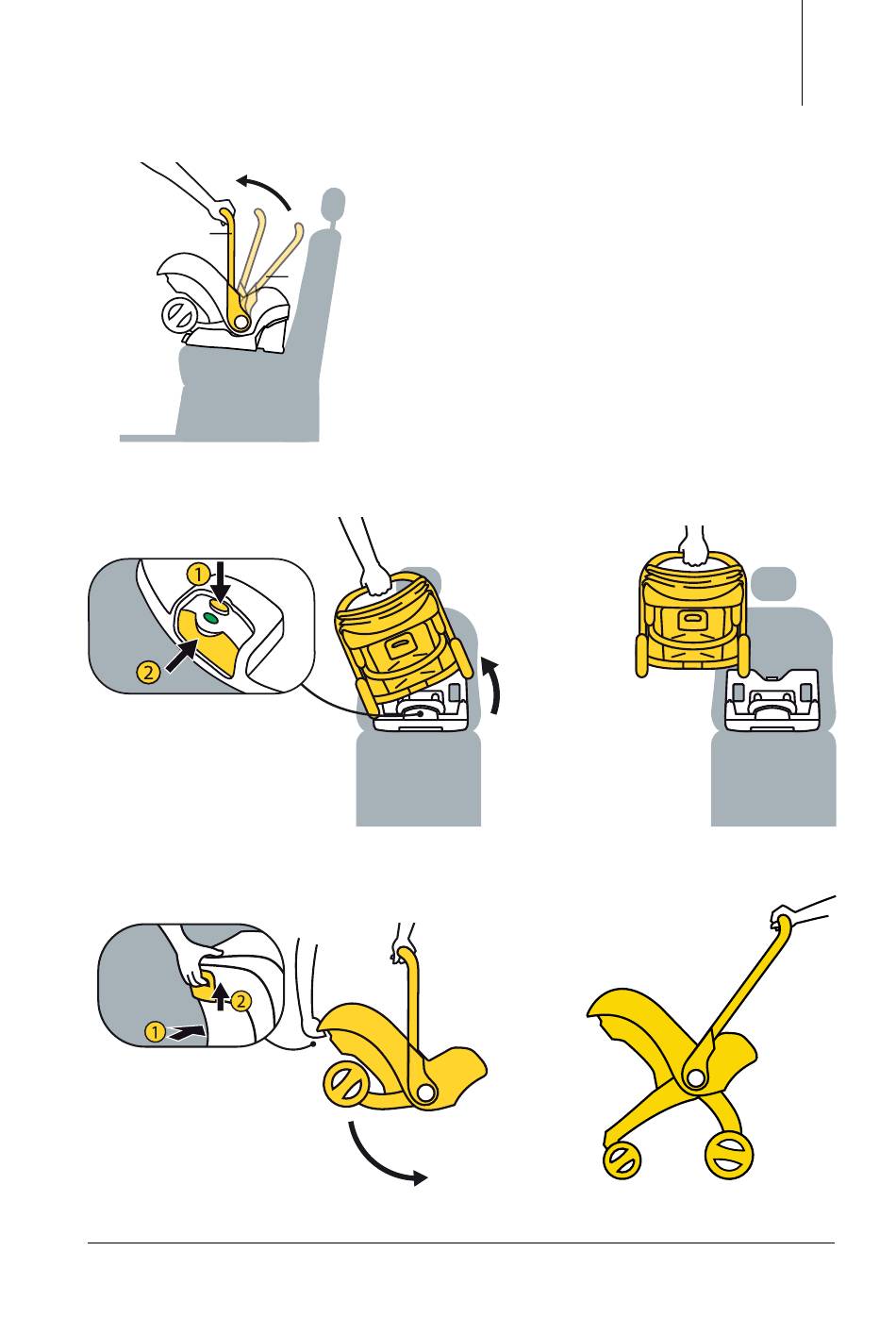 1
2
2
1