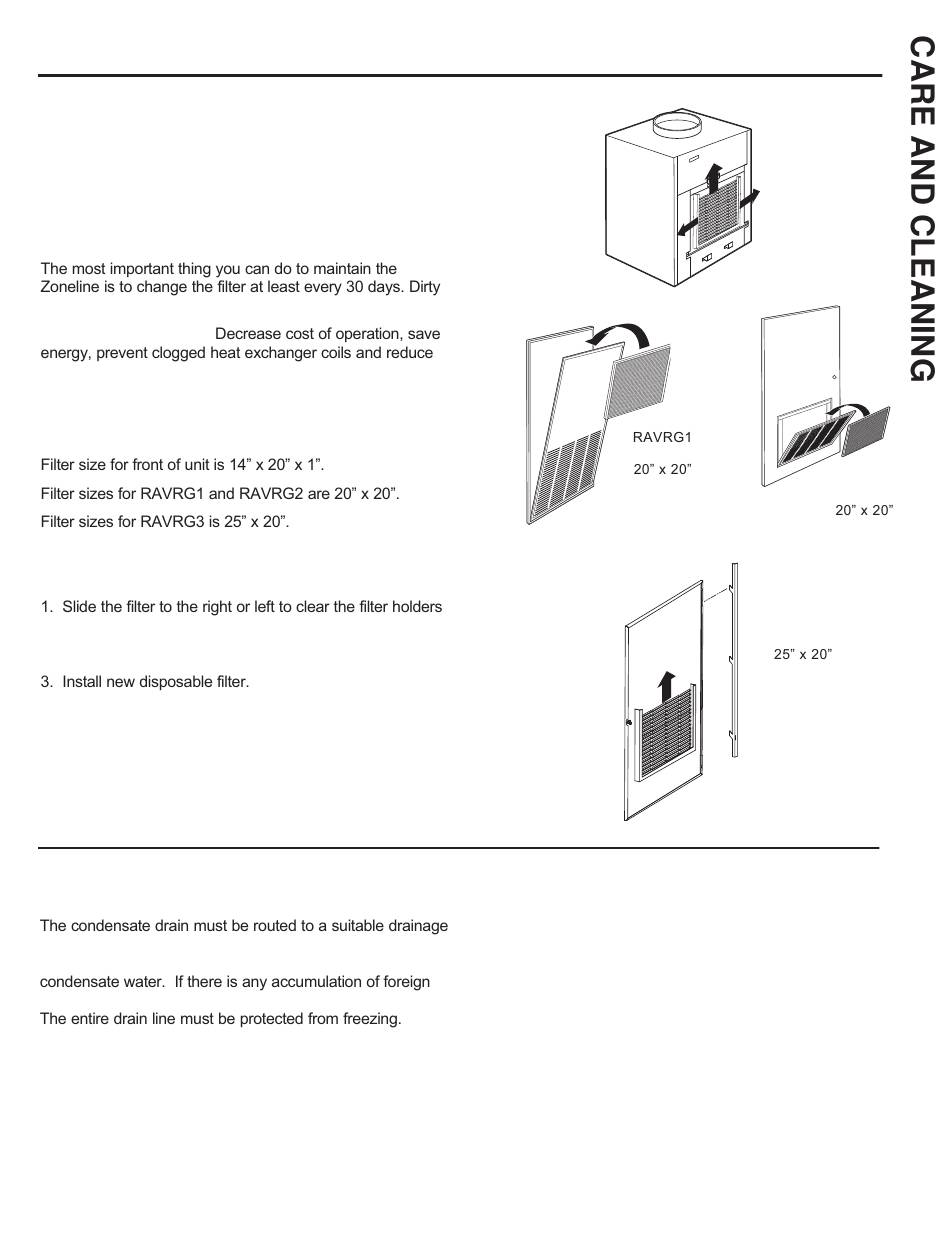 CARE AND CLEANING

The most important thing you can do to maintain the Zoneline is to change the filter at least every 30 days. Dirty

Decrease cost of operation, save energy, prevent clogged heat exchanger coils and reduce

Filter size for front of unit is 14” x 20” x 1”.

Filter sizes for RAVRG1 and RAVRG2 are 20” x 20”.

Filter sizes for RAVRG3 is 25” x 20”.

1. Slide the filter to the right or left to clear the filter holders

3. Install new disposable filter.

RAVRG1

20” x 20”

20” x 20”

25” x 20”

The condensate drain must be routed to a suitable drainage

condensate water. If there is any accumulation of foreign

The entire drain line must be protected from freezing.