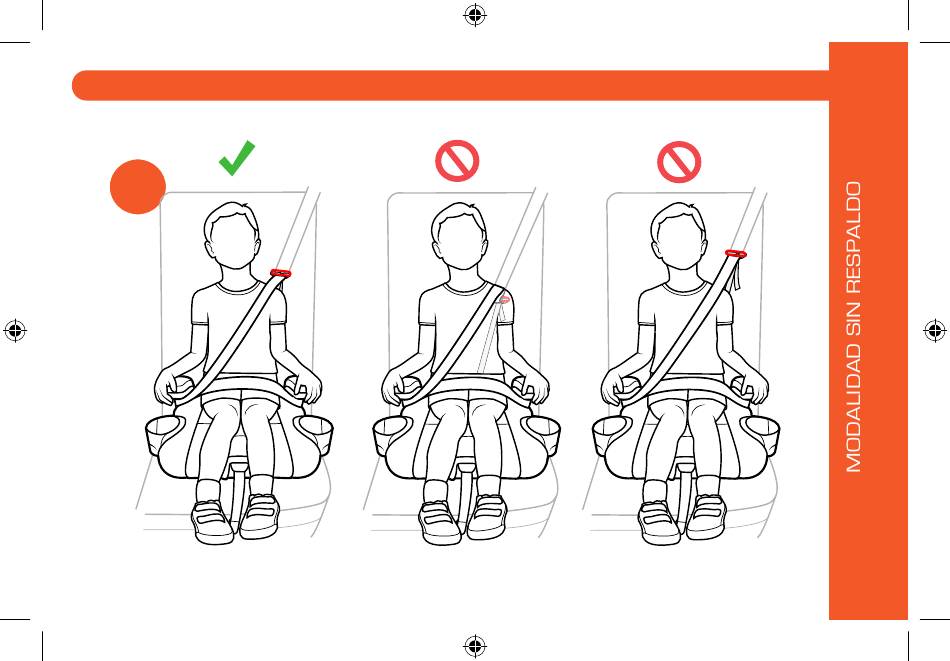 MODALIDAD SIN RESPALDO