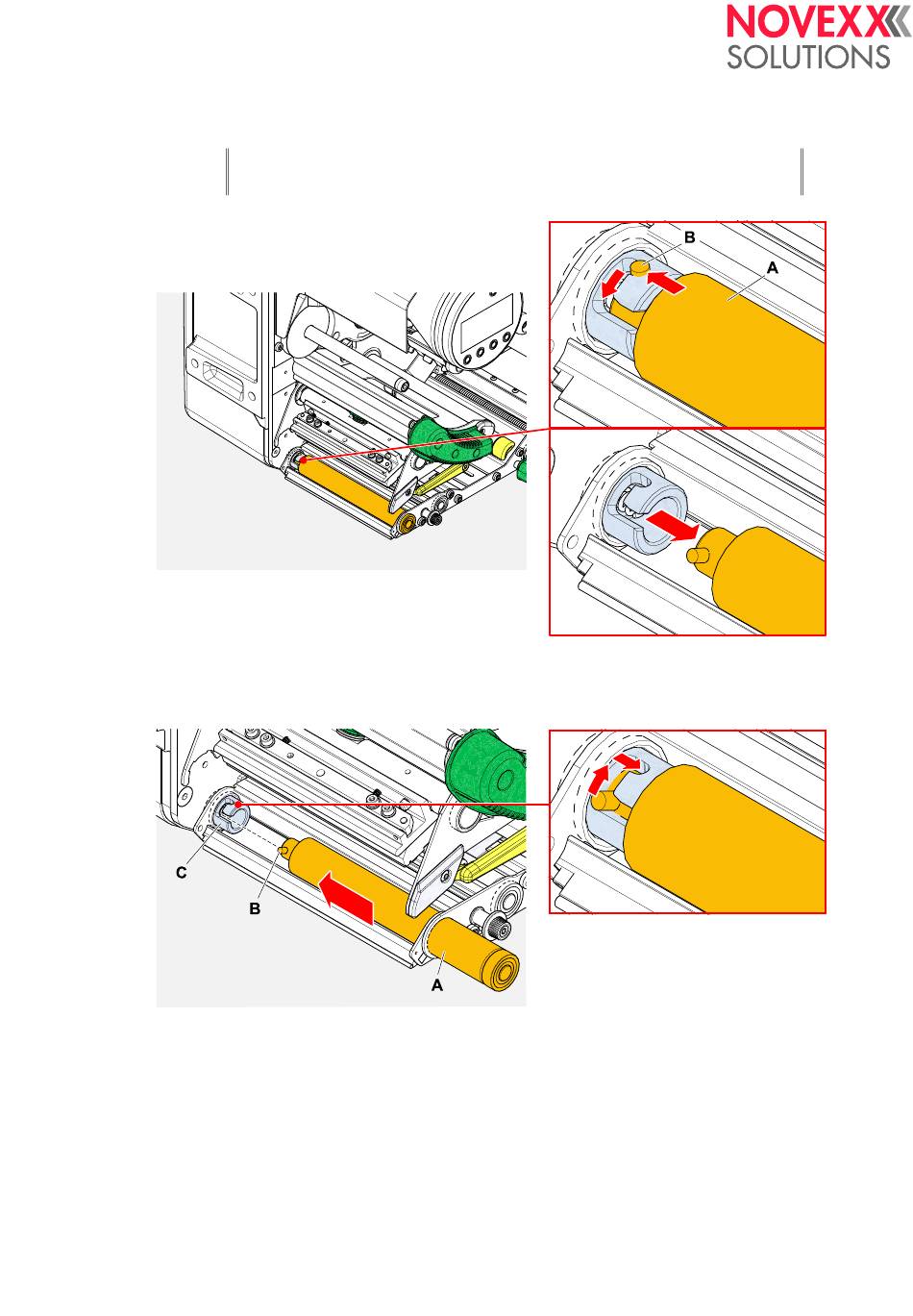 NOVEXX
SOLUTIONS

B

A

C

B

A