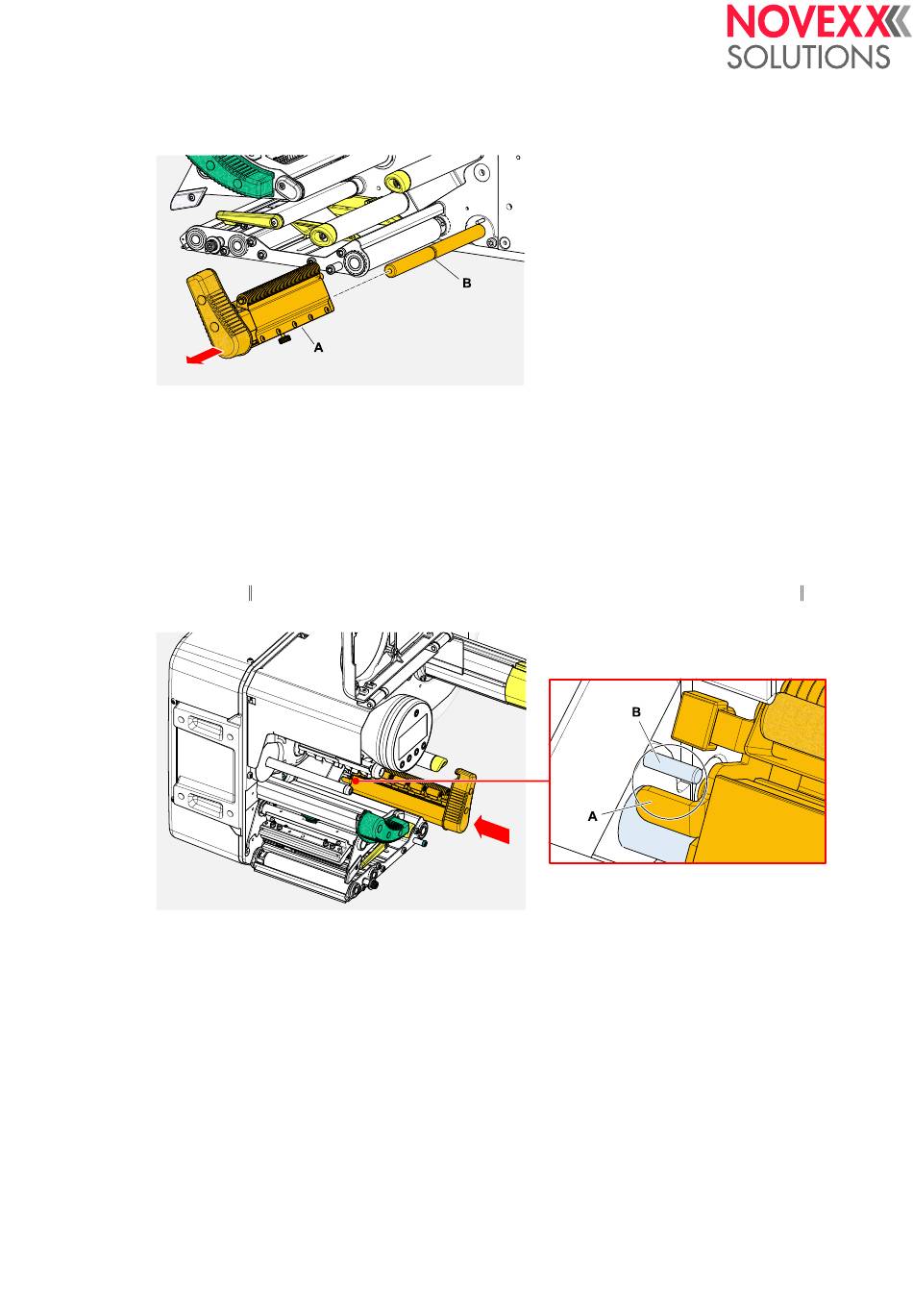 NOVEXX
SOLUTIONS

B

A

B

A