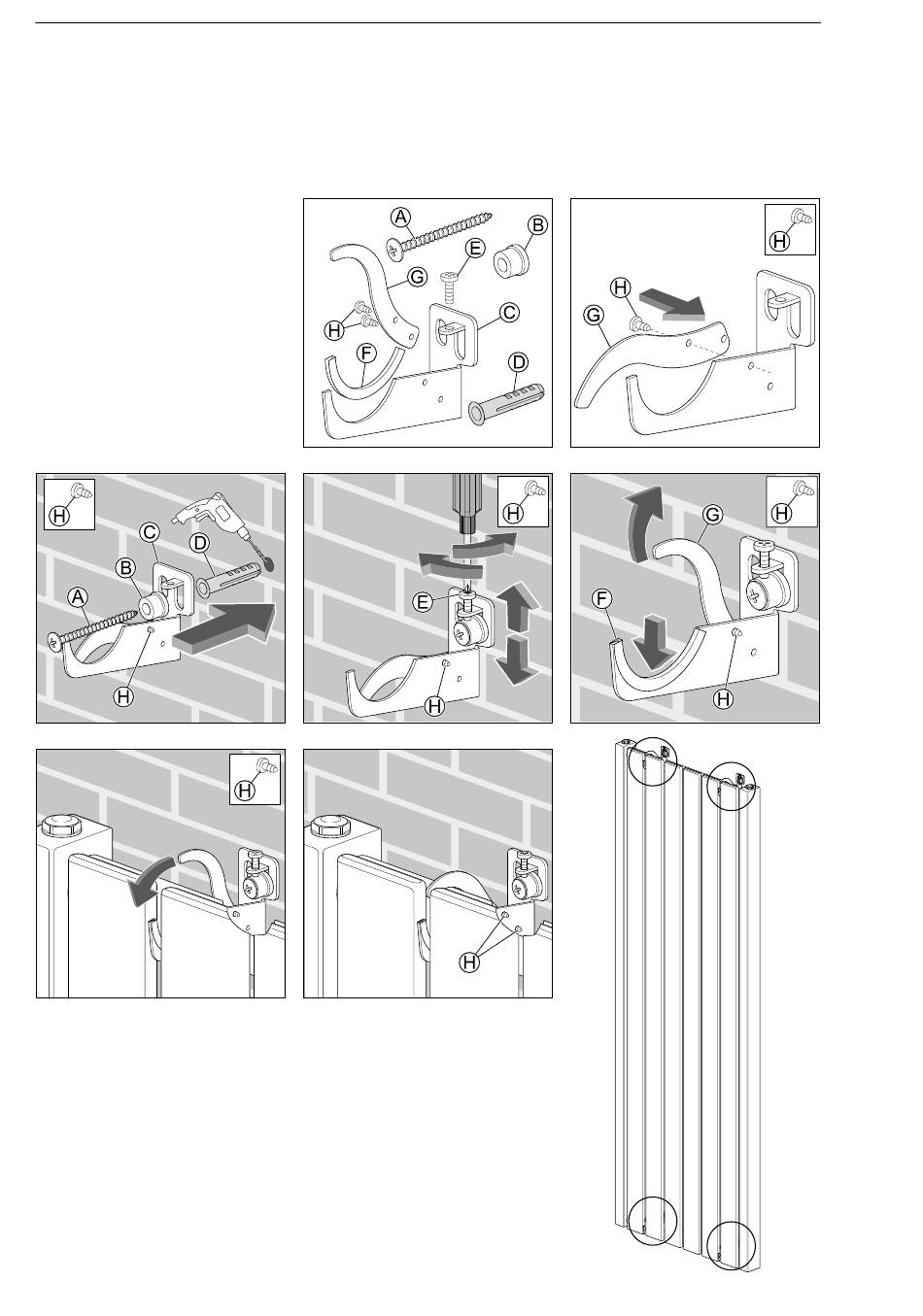 A
B
E
G
C
H
F
D

H
H
G

H
C
D
B
A
H

H
E
H

H
G
F
H

H

H