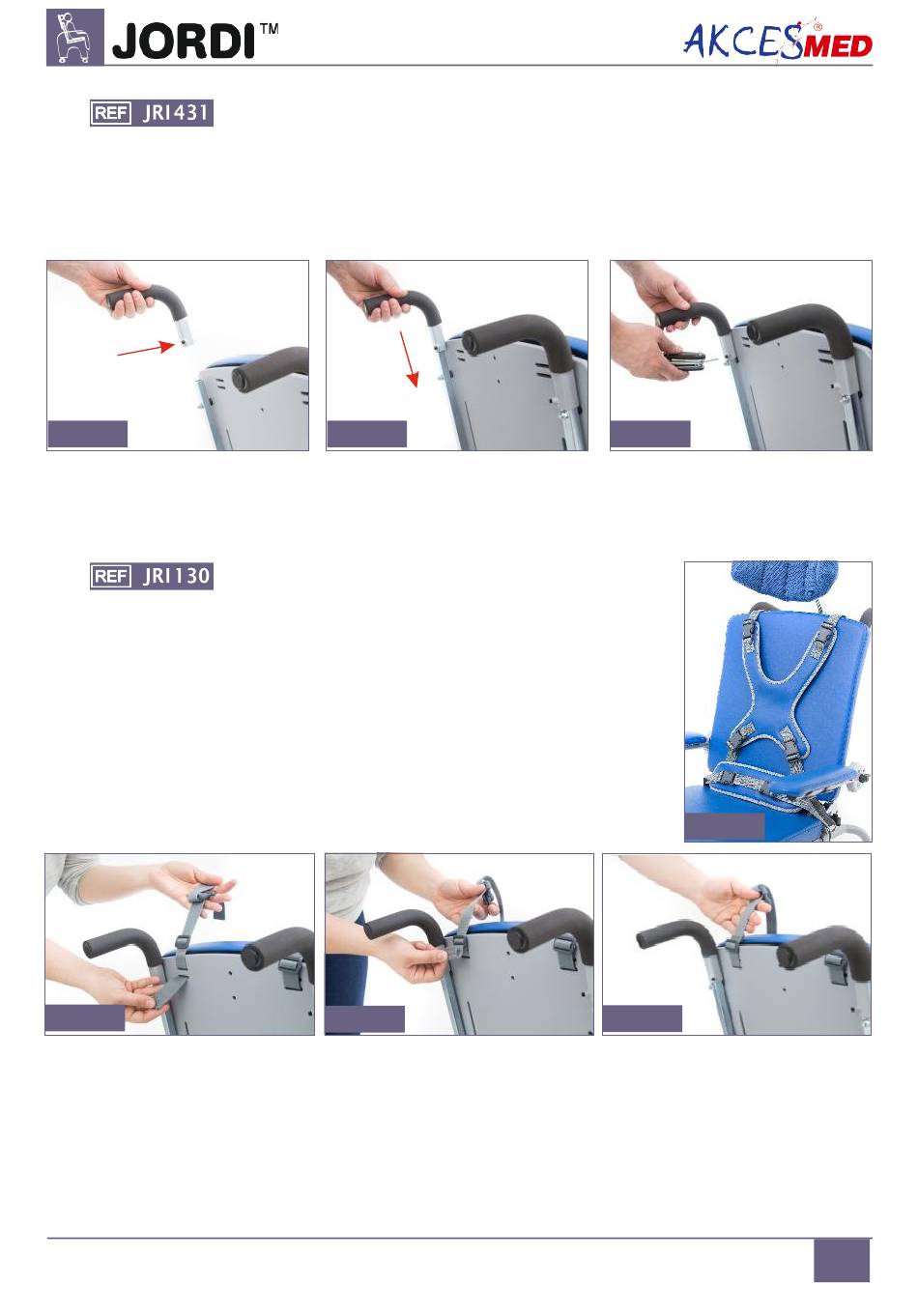 JORDI™

AKCESMED®

REF JRI431

REF JRI130