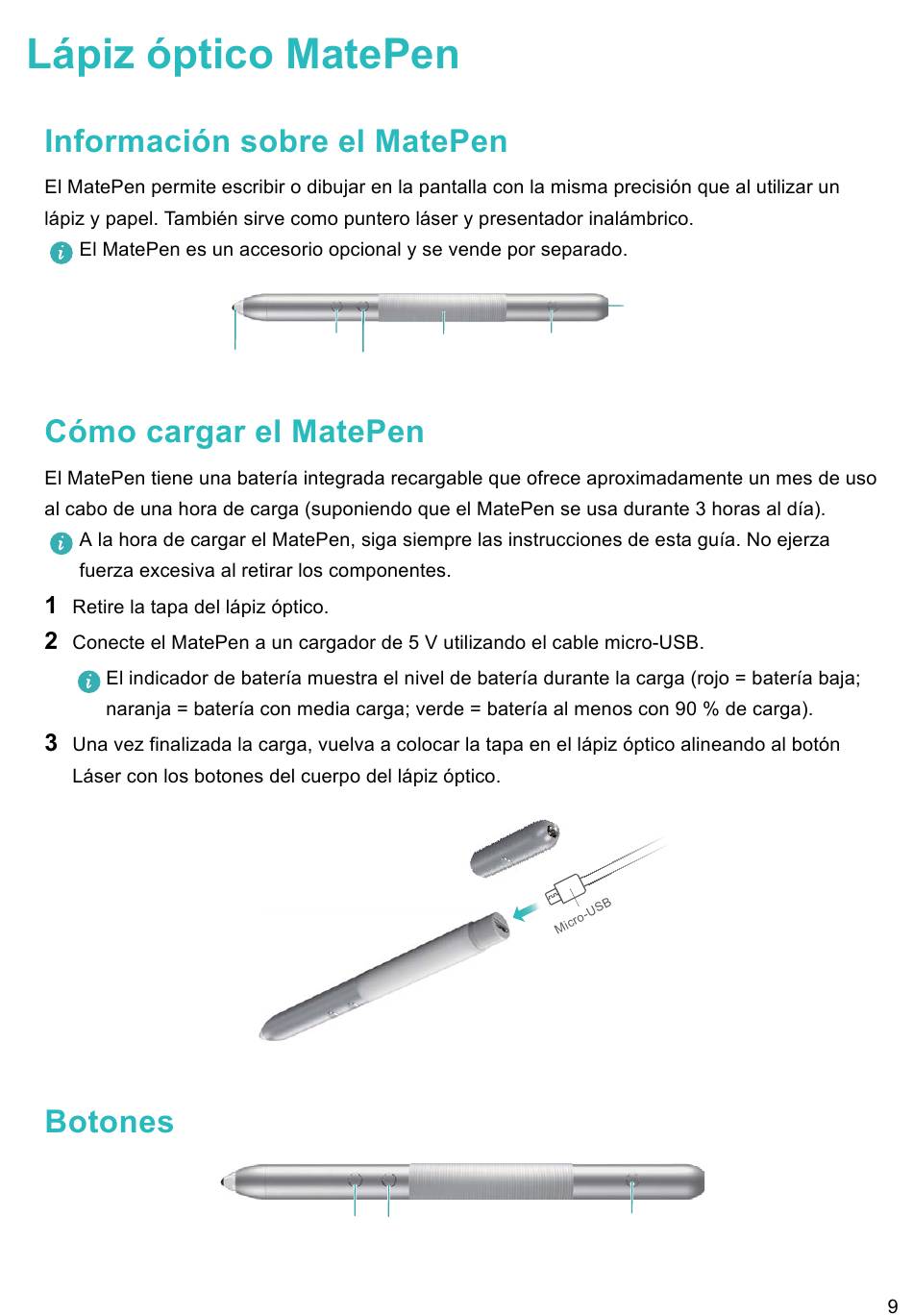 Lápiz óptico MatePen

Información sobre el MatePen

El MatePen permite escribir o dibujar en la pantalla con la misma precisión que al utilizar un lápiz y papel. También sirve como puntero láser y presentador inalámbrico.

El MatePen es un accesorio opcional y se vende por separado.

Cómo cargar el MatePen

El MatePen tiene una batería integrada recargable que ofrece aproximadamente un mes de uso al cabo de una hora de carga (suponiendo que el MatePen se usa durante 3 horas al día).

A la hora de cargar el MatePen, siga siempre las instrucciones de esta guía. No ejerza fuerza excesiva al retirar los componentes.

1 Retire la tapa del lápiz óptico.

2 Conecte el MatePen a un cargador de 5 V utilizando el cable micro-USB.

El indicador de batería muestra el nivel de batería durante la carga (rojo = batería baja; naranja = batería con media carga; verde = batería al menos con 90 % de carga).

3 Una vez finalizada la carga, vuelva a colocar la tapa en el lápiz óptico alineando al botón Láser con los botones del cuerpo del lápiz óptico.

Micro-USB

Botones

9