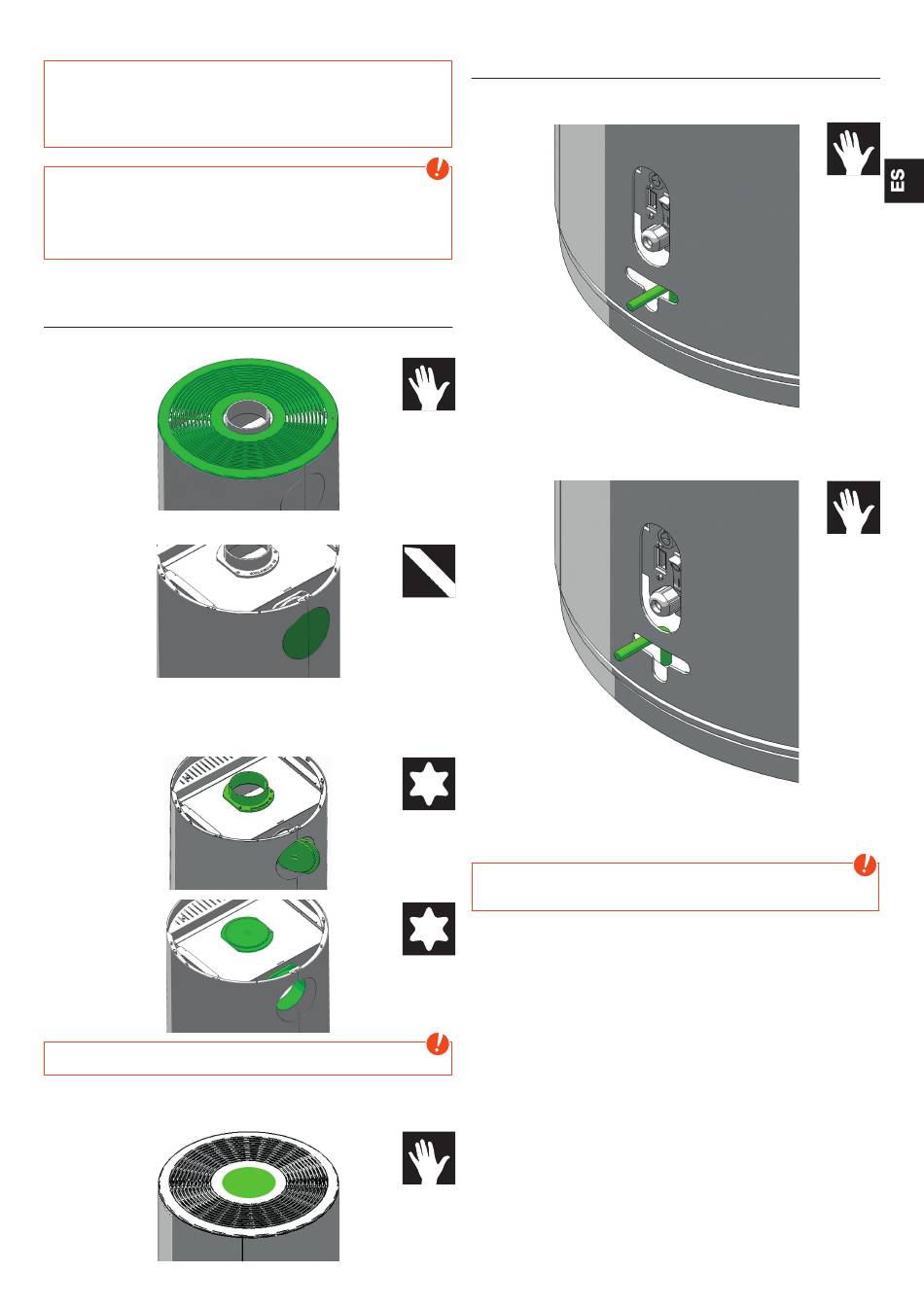 ES