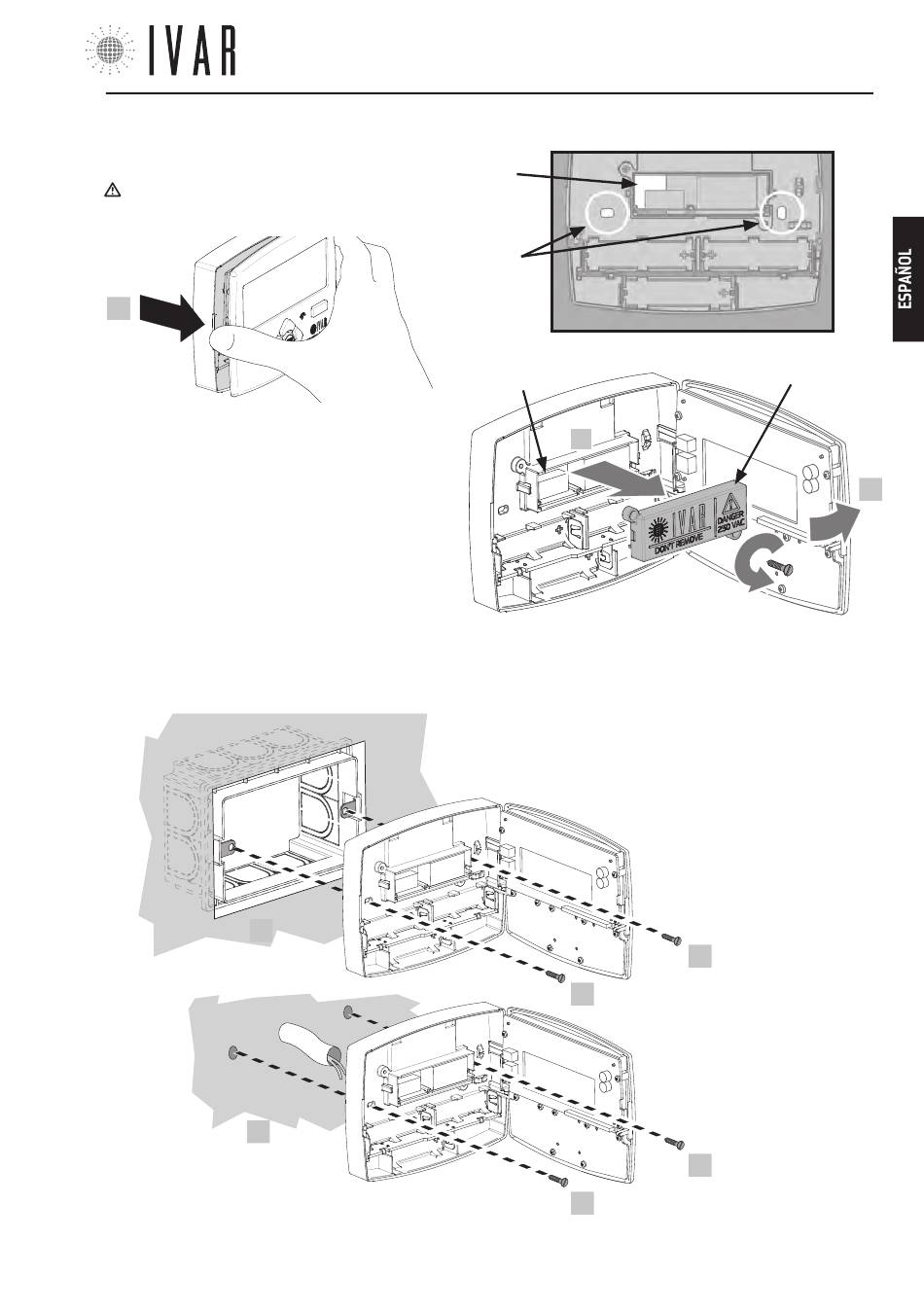 IVAR

ESPAÑOL

IVAR
DON'T REMOVE
DANGER
230 VAC