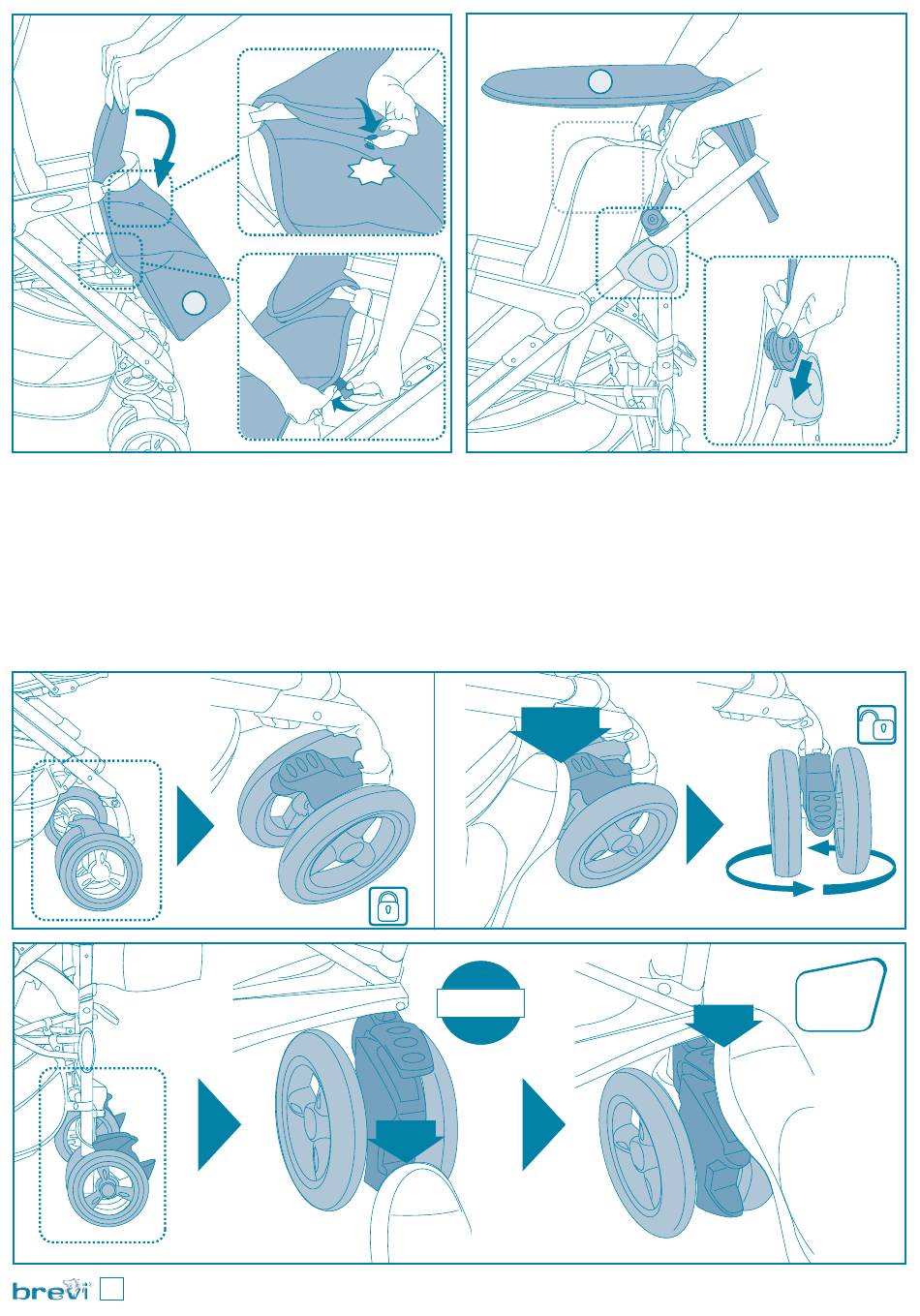 brevi