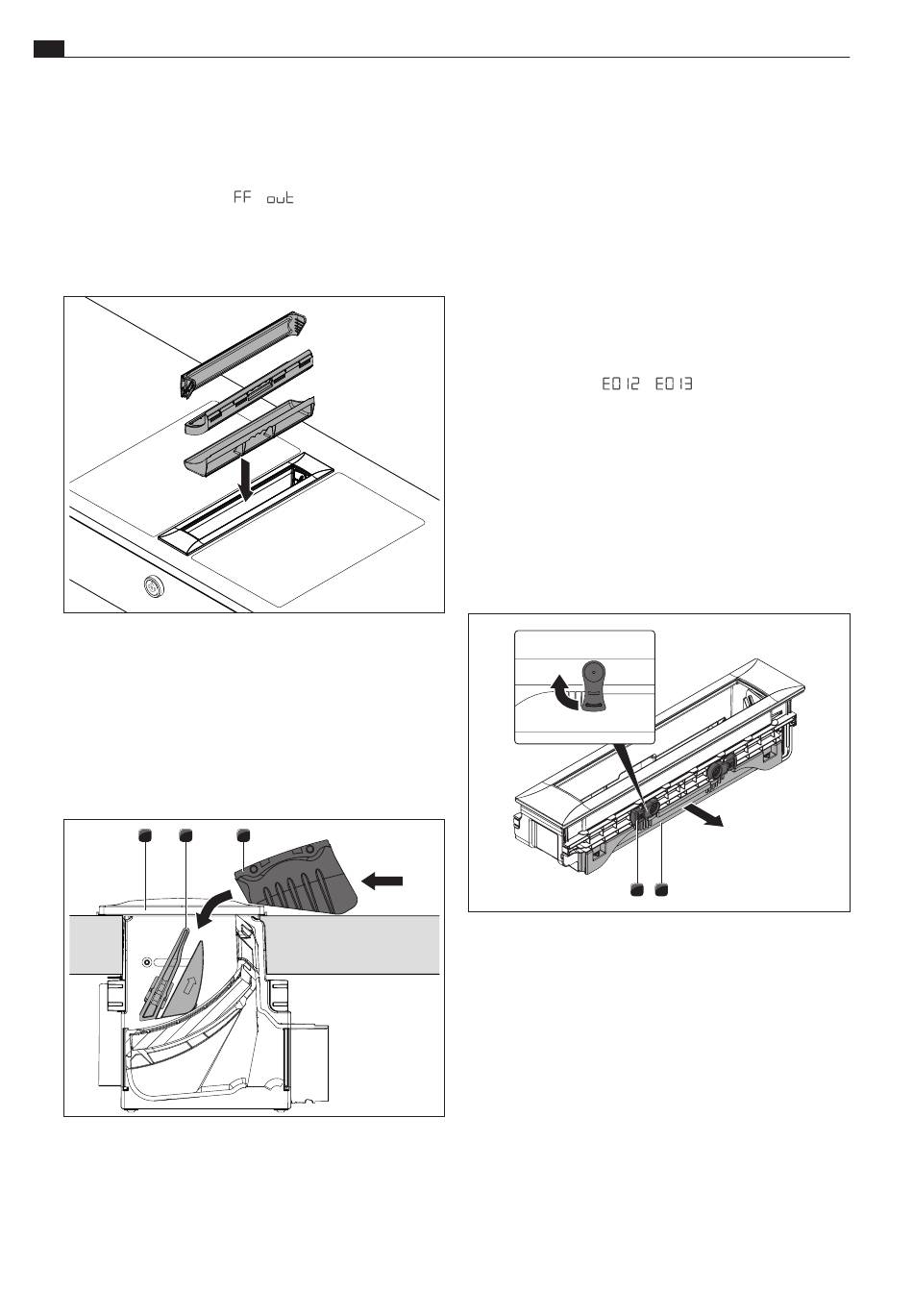 FF out

E012 E013