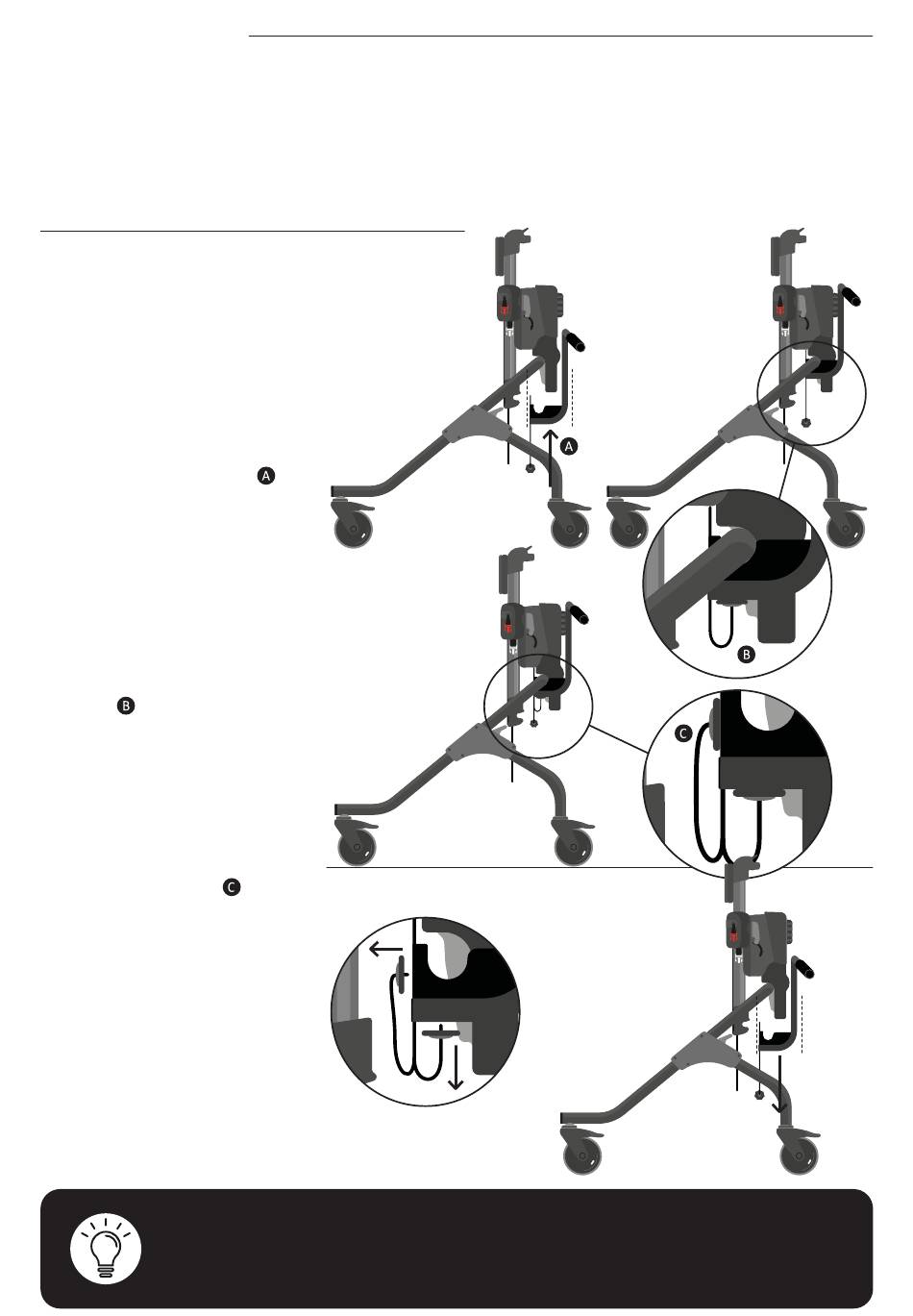 A

A

B

B

C

C