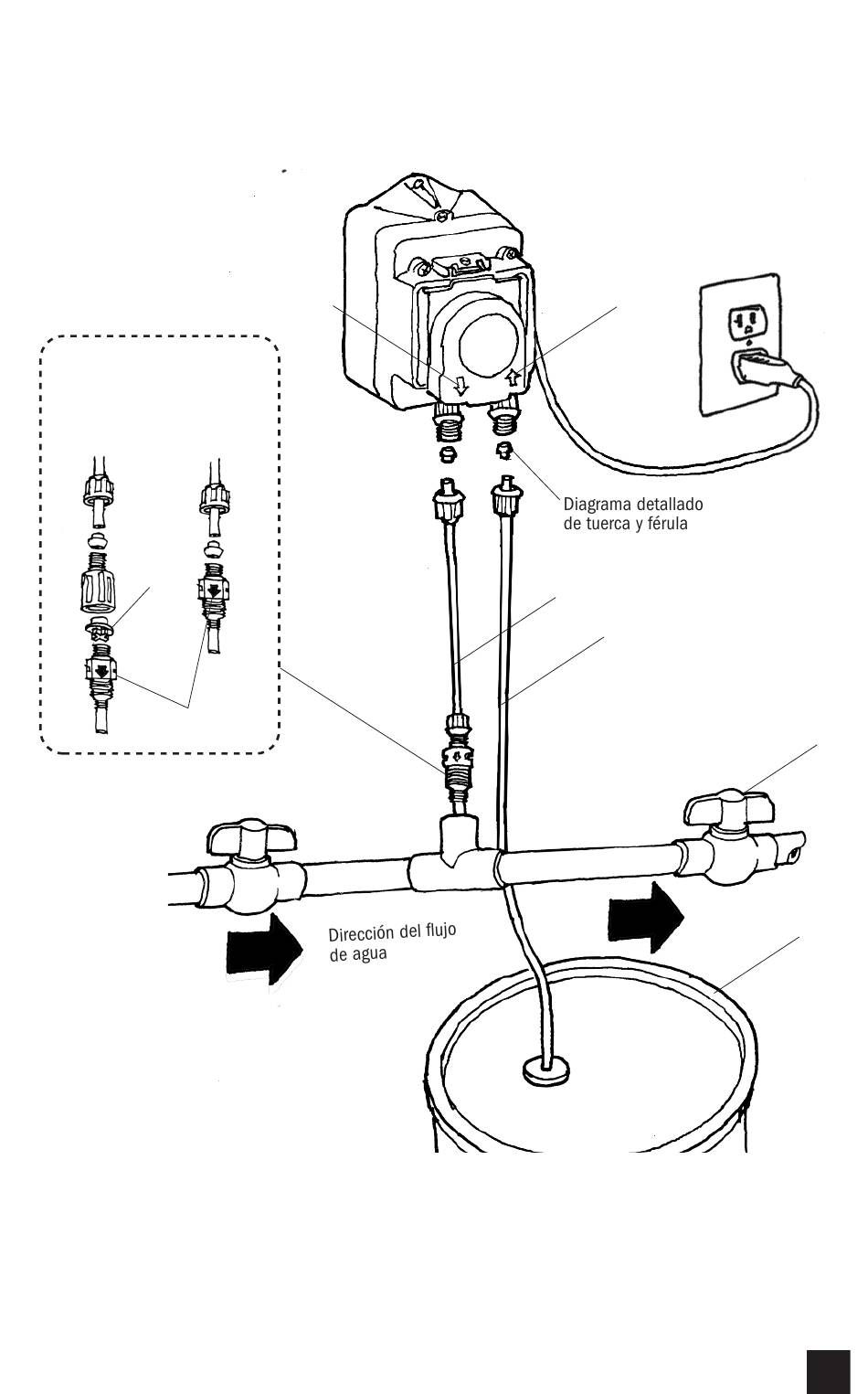 Diagrama detallado de tuerca y férula

Dirección del flujo de agua