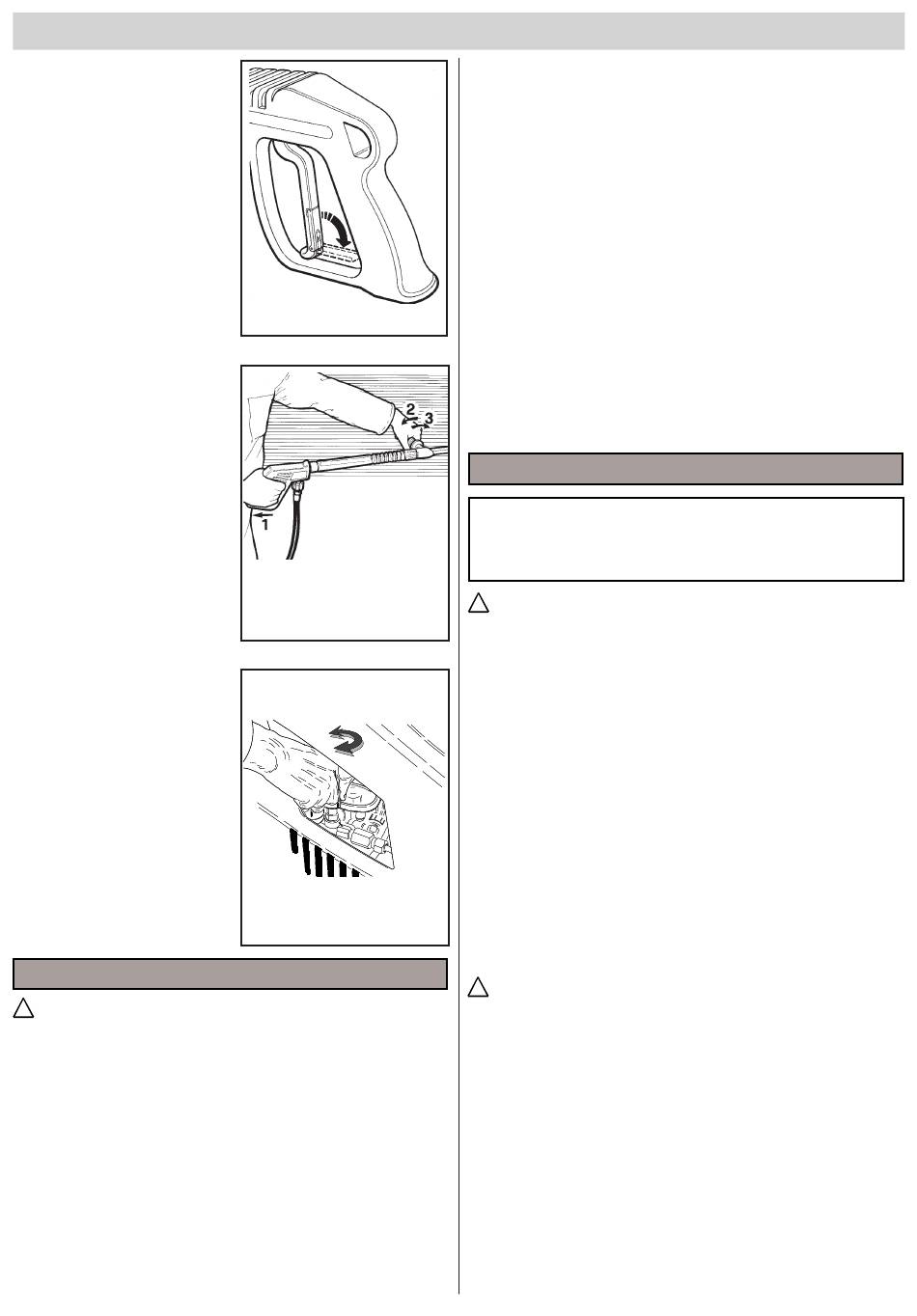 2
3
1