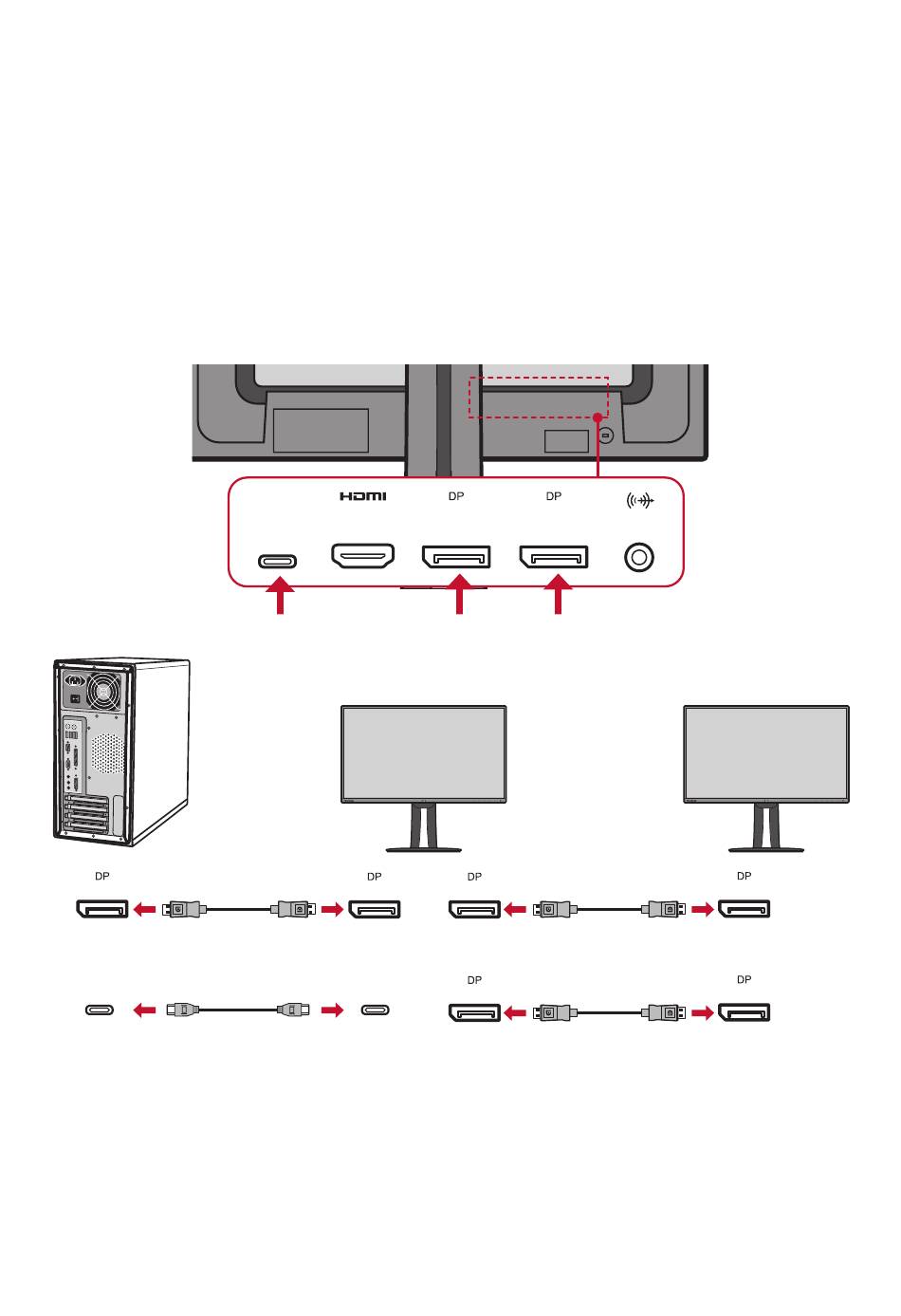 HDMI DP DP

DP DP DP DP

DP DP