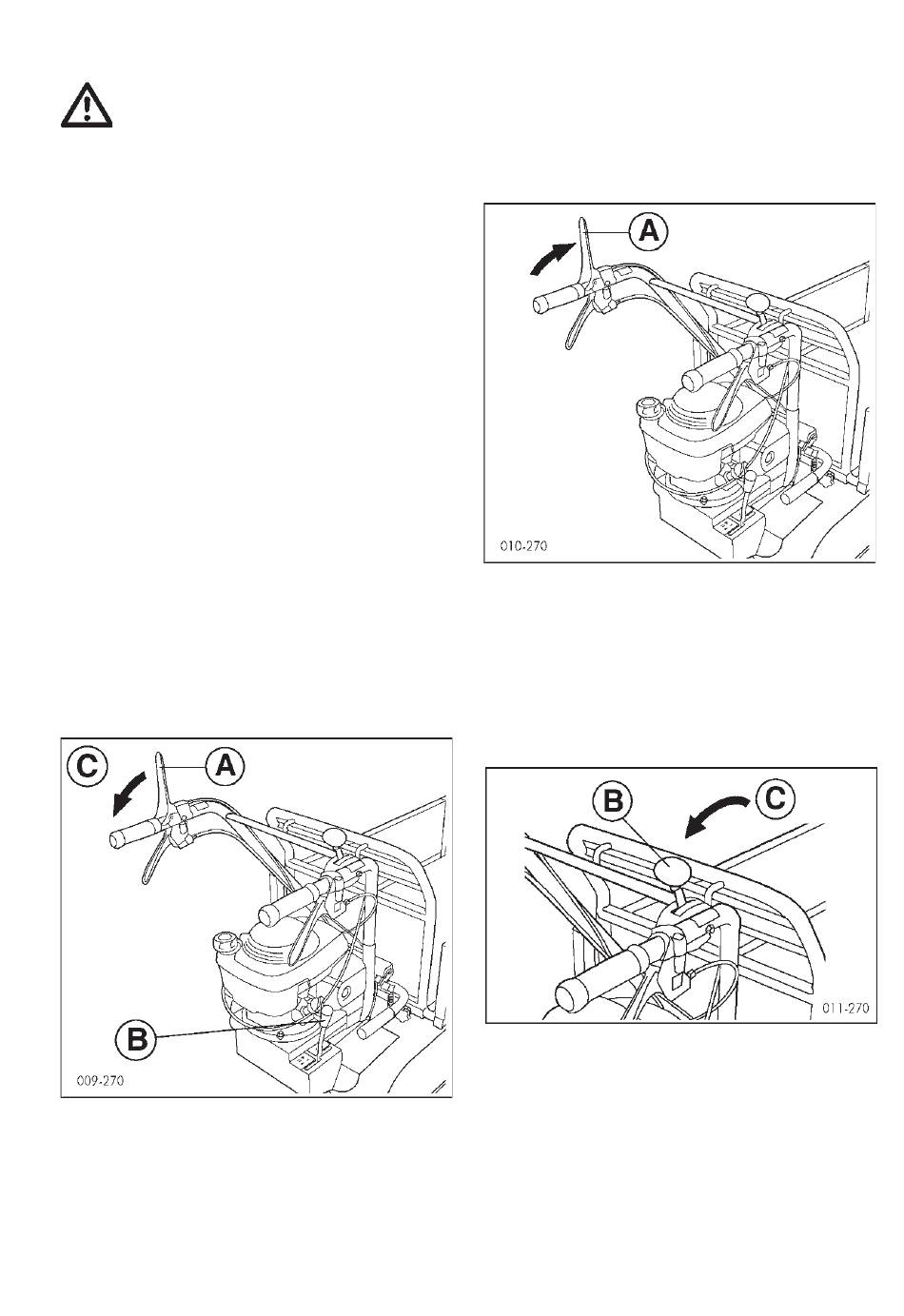 A

010-270

C A

B

009-270

B C

011-270