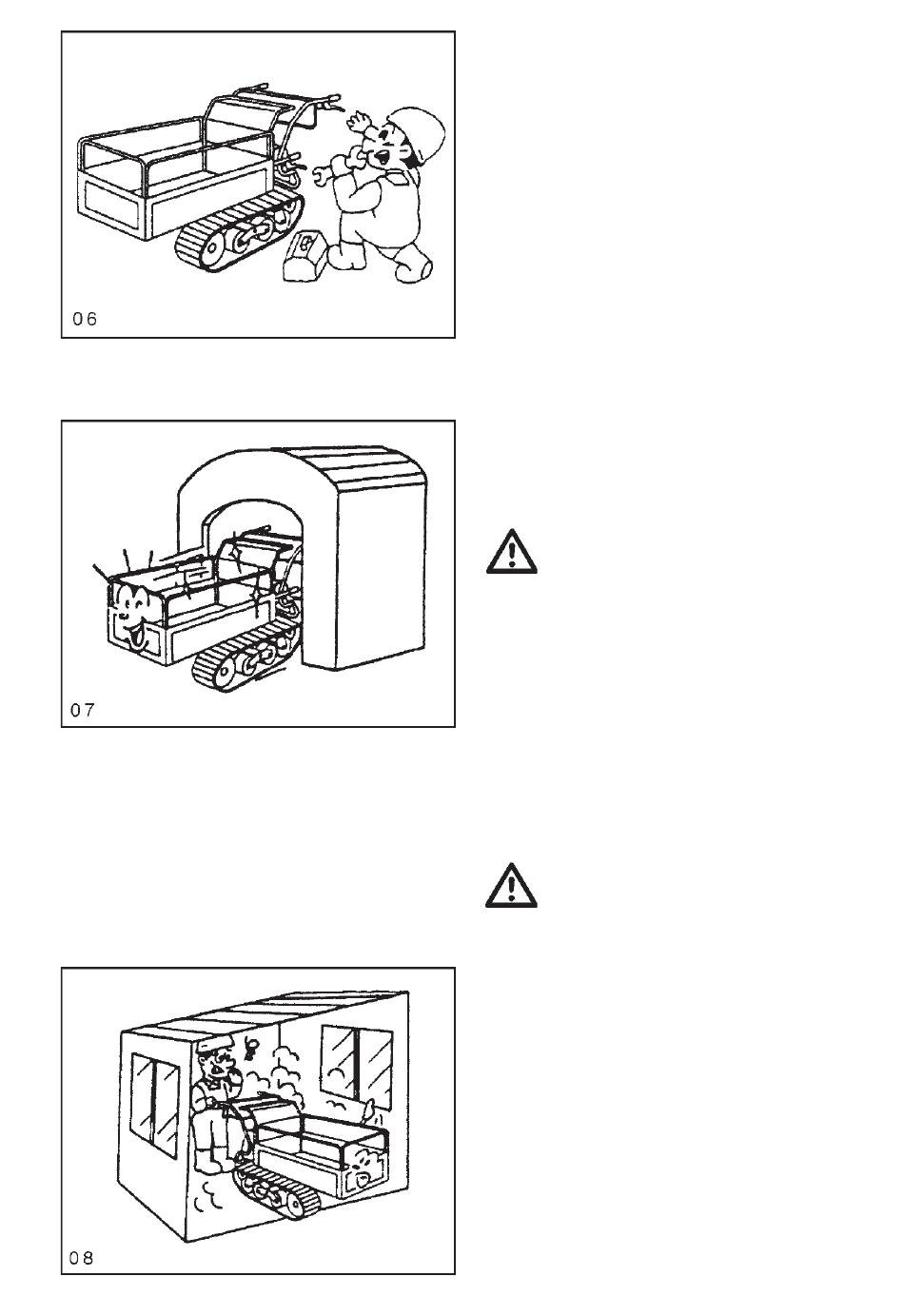 06

07

08