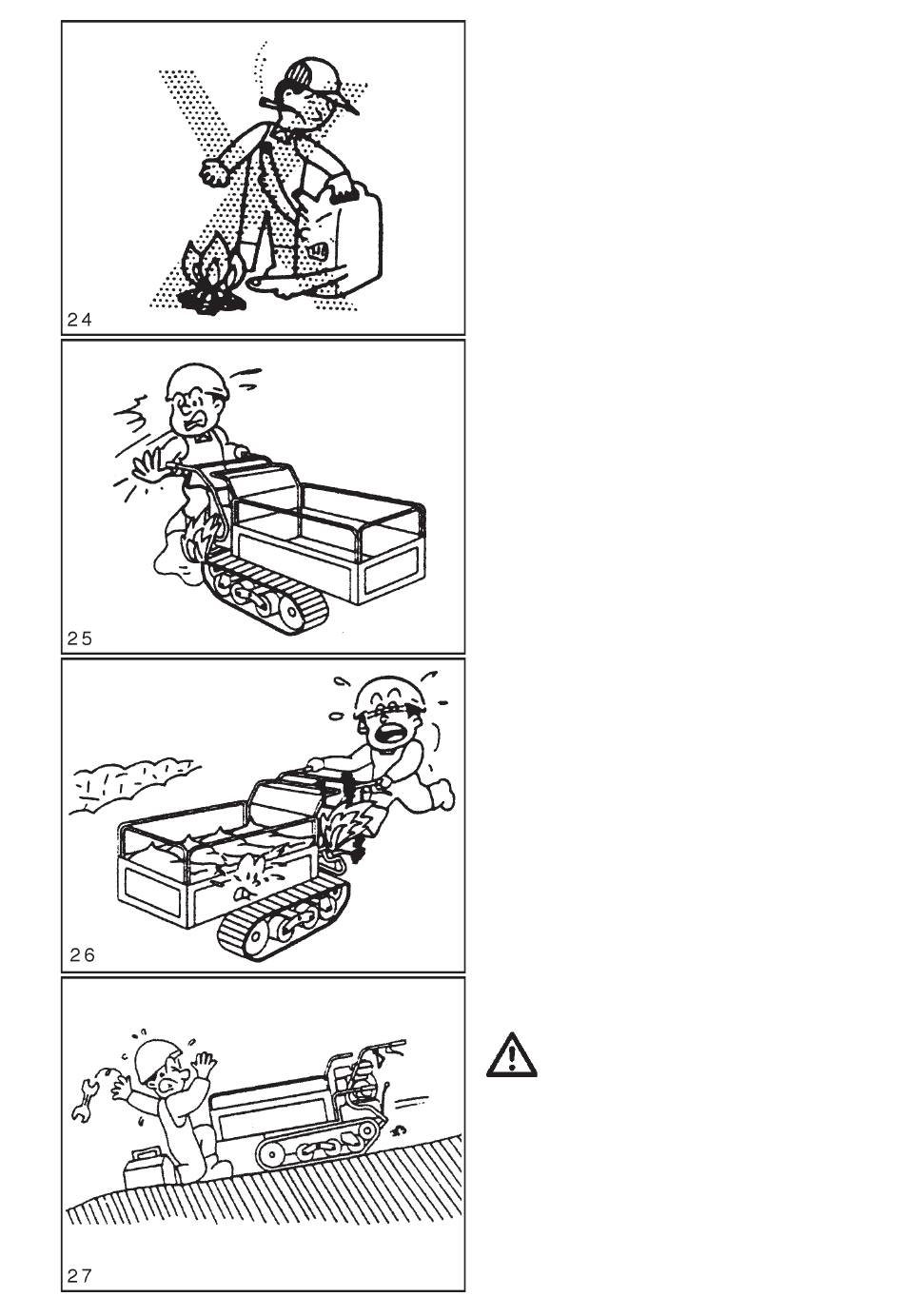 24

25

26

27