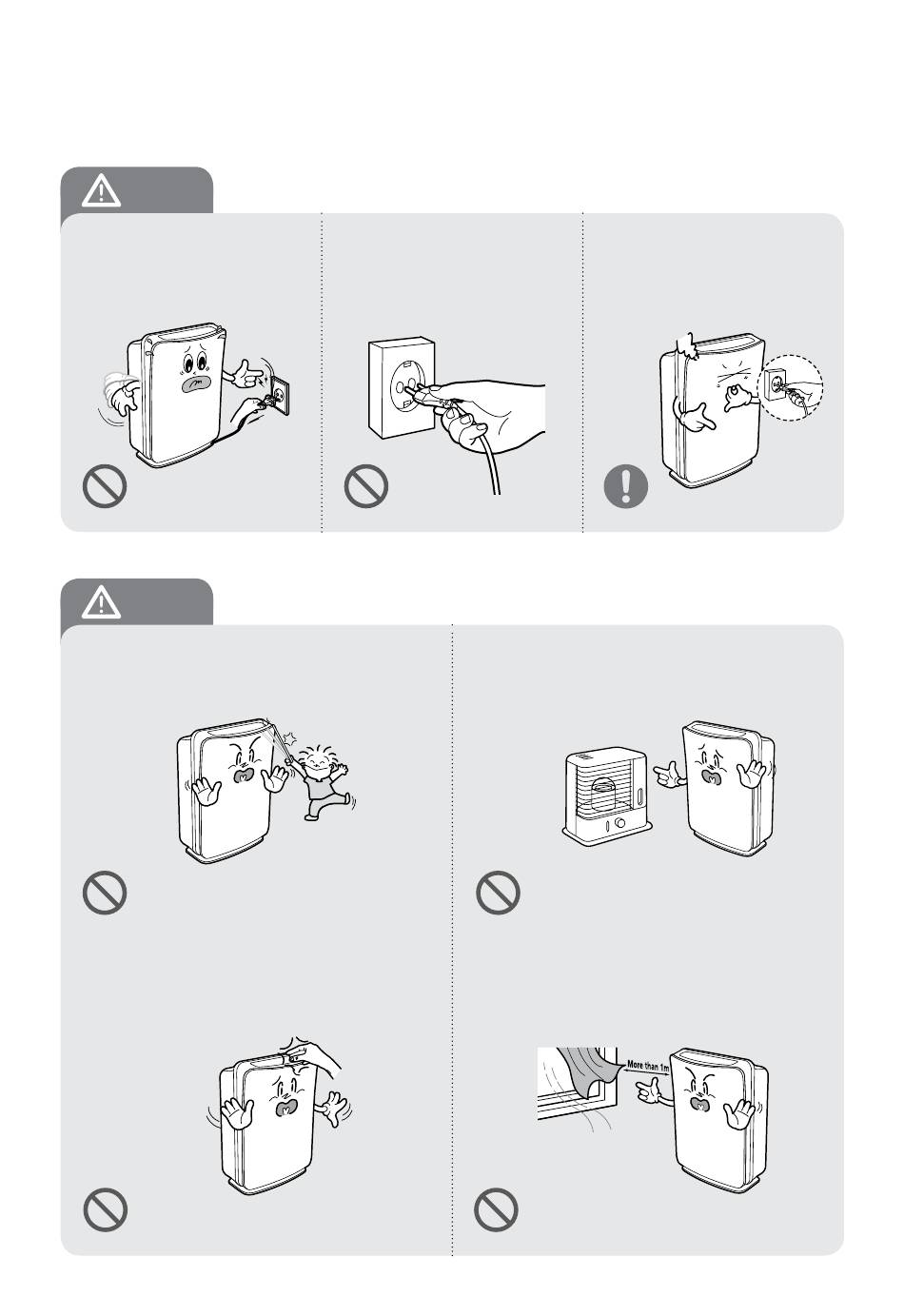 More than 1m