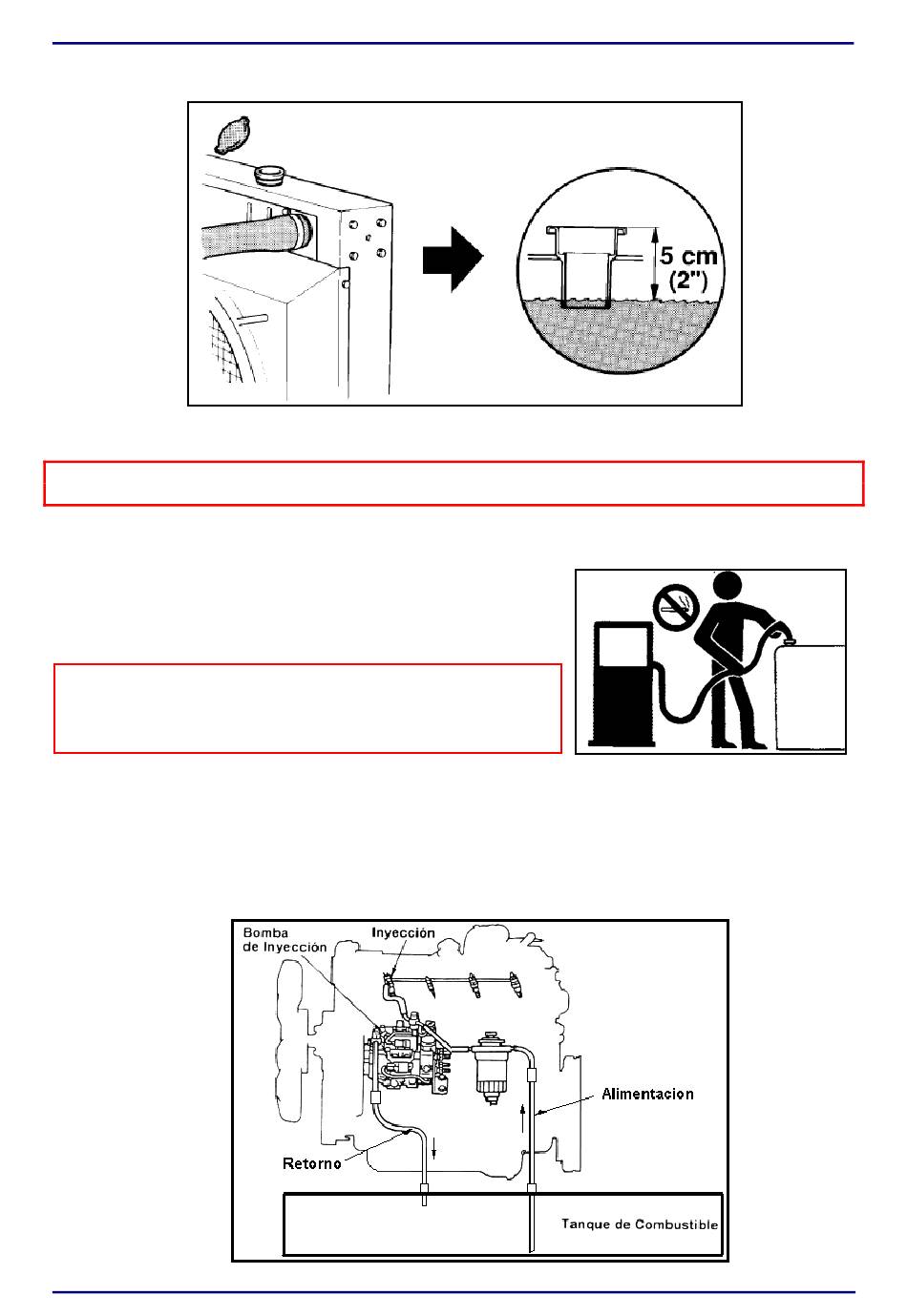 5 cm
(2")

Bomba de Inyección
Inyección
Alimentacion
Retorno
Tanque de Combustible