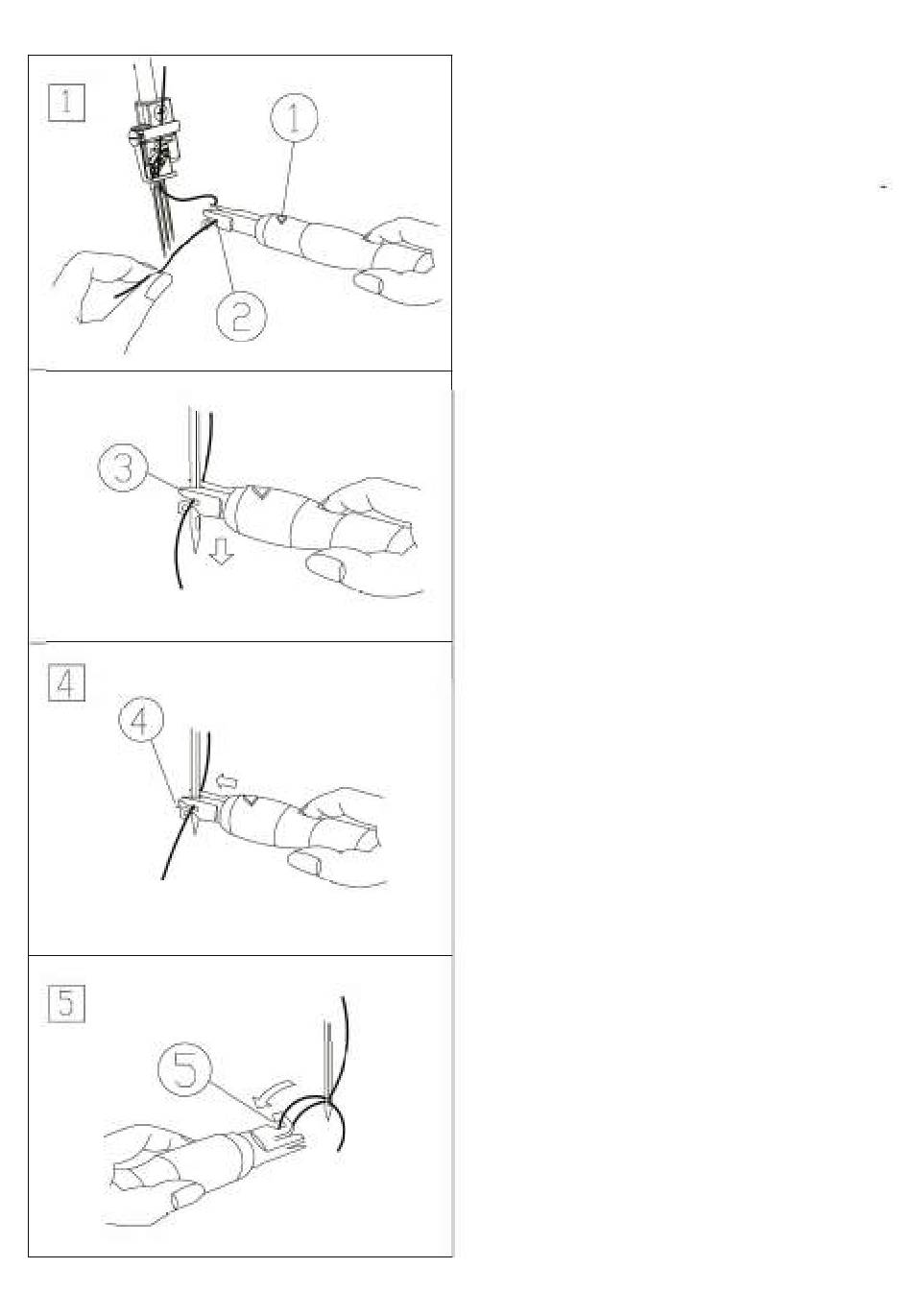 1
1
2
3
4
4
5
5