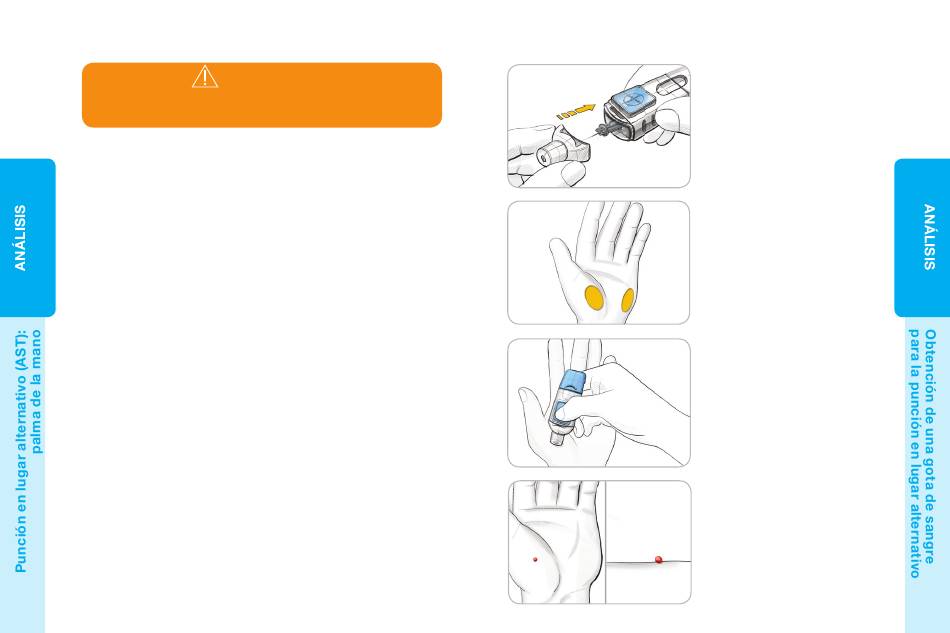 ANÁLISIS

Punción en lugar alternativo (AST): palma de la mano

ANÁLISIS

Obtención de una gota de sangre para la punción en lugar alternativo