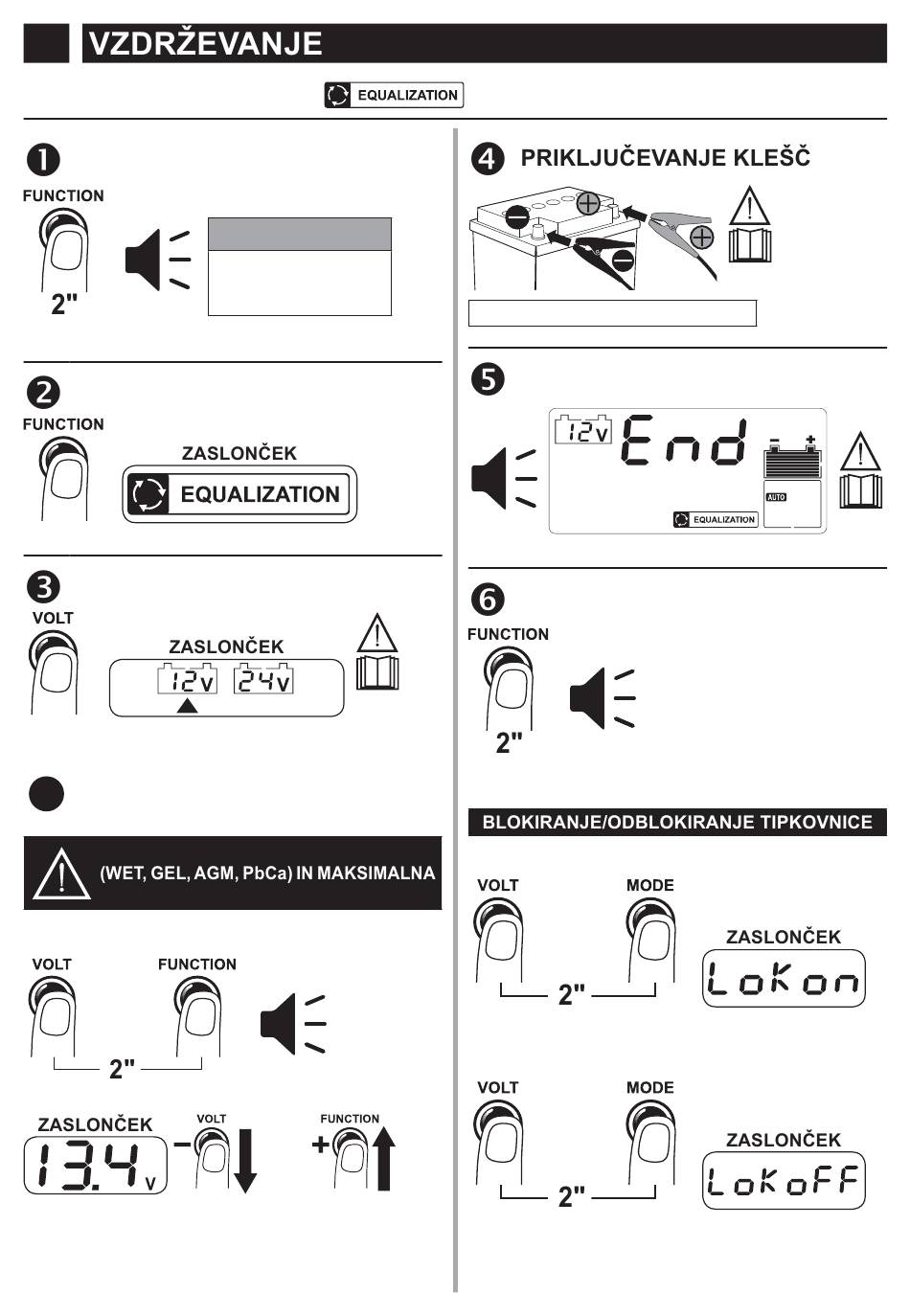 VZDRŽEVANJE

EQUALIZATION

1
FUNCTION
2"

2
FUNCTION
ZASLONČEK
EQUALIZATION

3
VOLT
ZASLONČEK
12V 24V

(WET, GEL, AGM, PbCa) IN MAKSIMALNA

VOLT FUNCTION
2"

ZASLONČEK
13.4 V
VOLT
FUNCTION

4 PRIKLJUČEVANJE KLEŠČ

5
12V End
AUTO
EQUALIZATION

6
FUNCTION
2"

BLOKIRANJE/ODBLOKIRANJE TIPKOVNICE

VOLT MODE
2"
ZASLONČEK
LoKon

VOLT MODE
2"
ZASLONČEK
LoKoFF