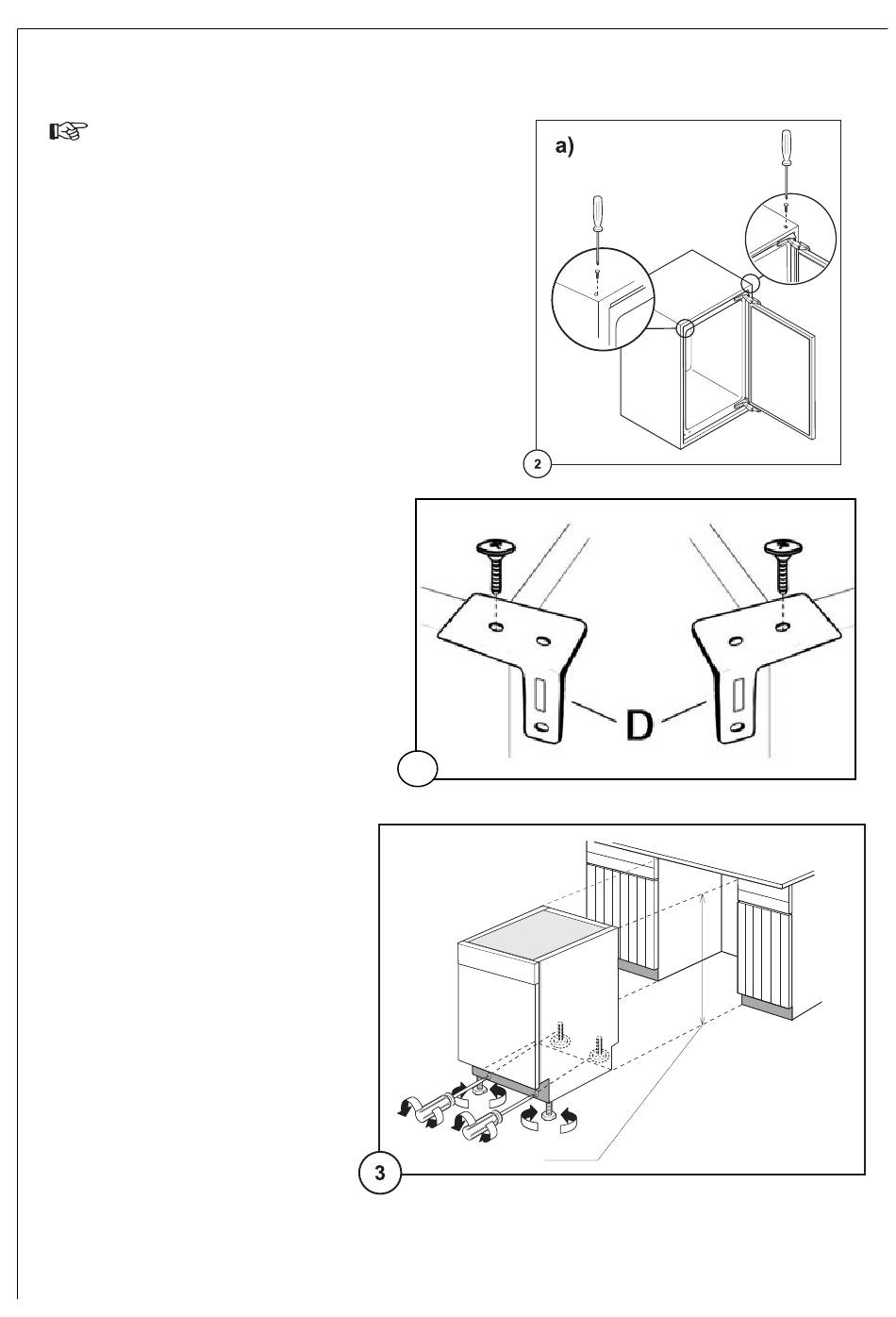 a)

2

D

3