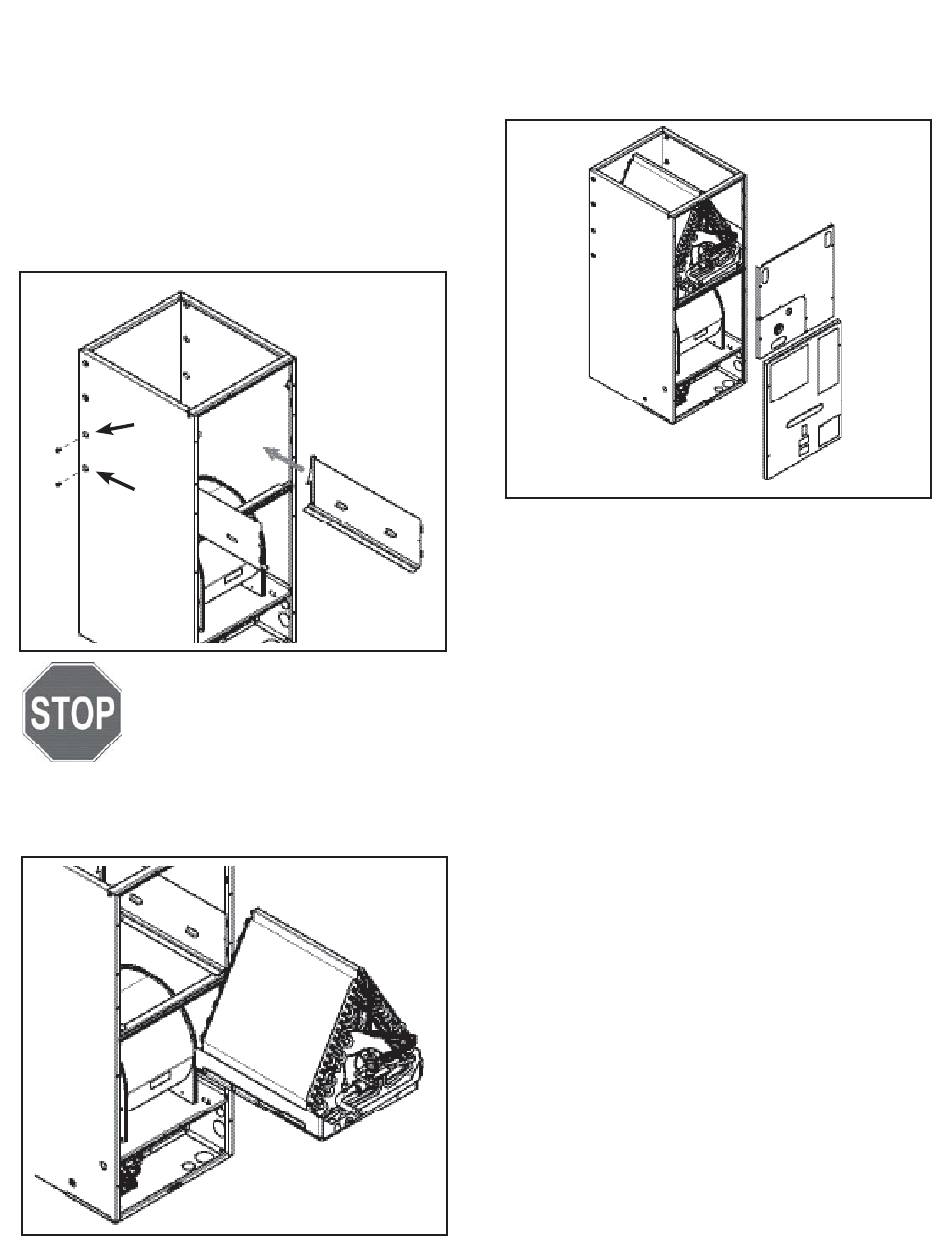 STOP