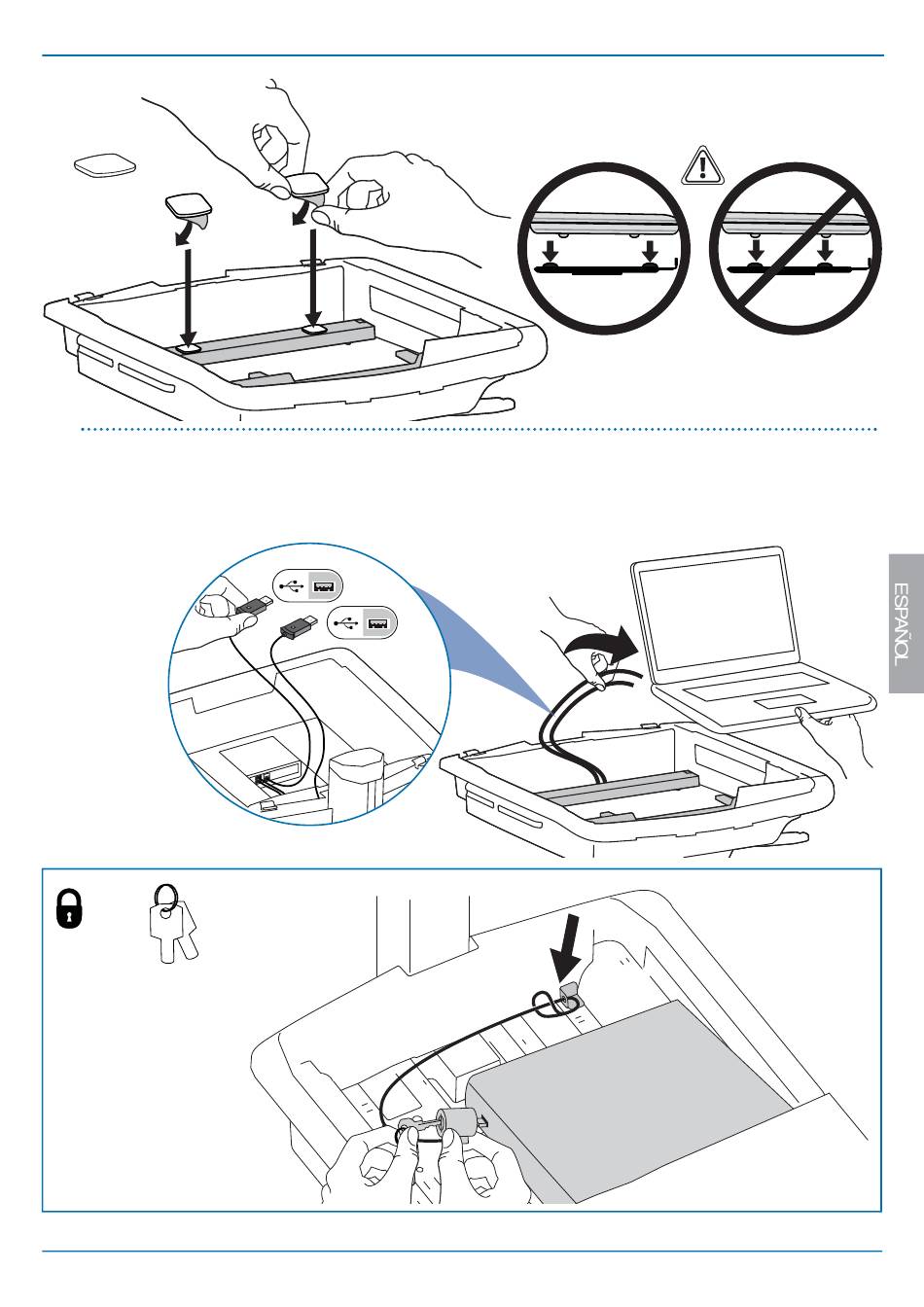 ESPAÑOL