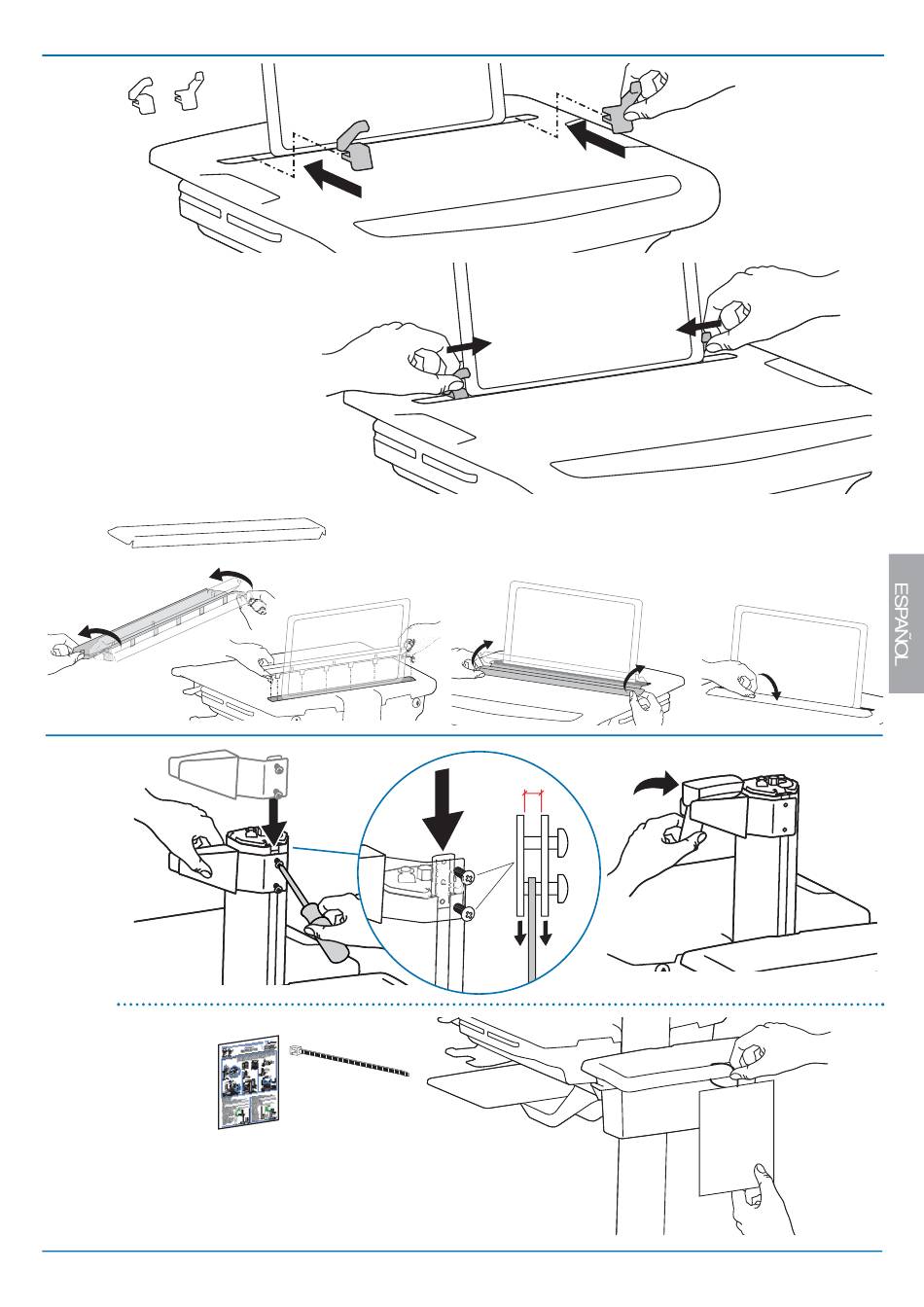 ESPAÑOL